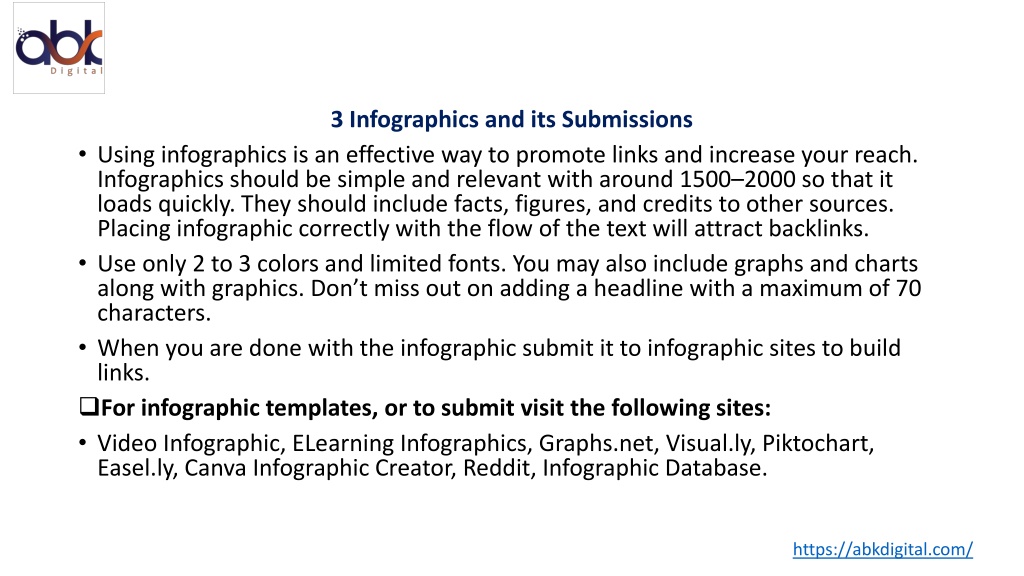 abk
Digital

3 Infographics and its Submissions

• Using infographics is an effective way to promote links and increase your reach. Infographics should be simple and relevant with around 1500–2000 so that it loads quickly. They should include facts, figures, and credits to other sources. Placing infographic correctly with the flow of the text will attract backlinks.

• Use only 2 to 3 colors and limited fonts. You may also include graphs and charts along with graphics. Don't miss out on adding a headline with a maximum of 70 characters.

• When you are done with the infographic submit it to infographic sites to build links.

❑For infographic templates, or to submit visit the following sites:

• Video Infographic, ELearning Infographics, Graphs.net, Visual.ly, Piktochart, Easel.ly, Canva Infographic Creator, Reddit, Infographic Database.

https://abkdigital.com/