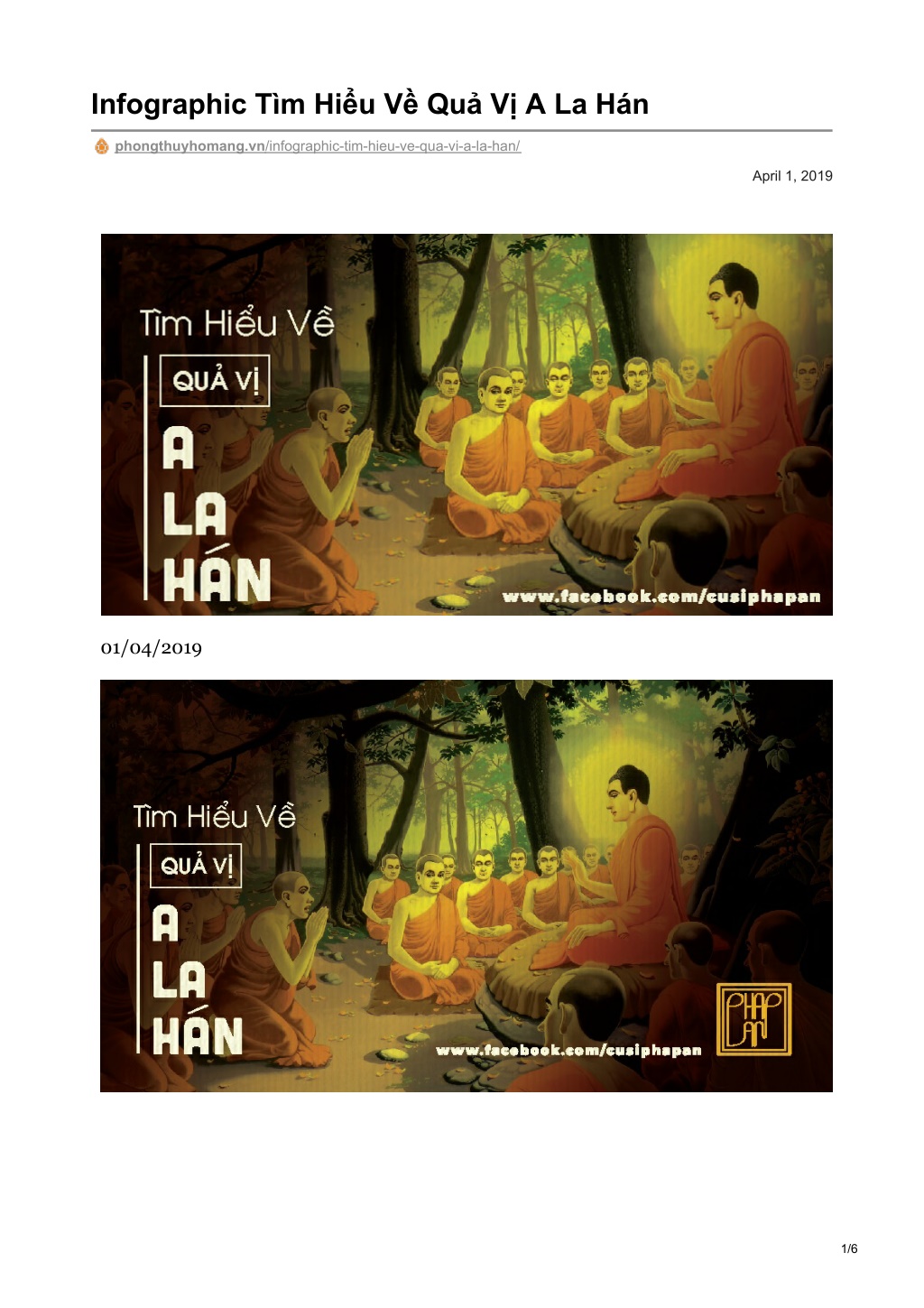 Infographic Tìm Hiểu Về Quả Vị A La Hán

phongthuyhomang.vn/infographic-tim-hieu-ve-qua-vi-a-la-han/

April 1, 2019

Tìm Hiểu Về
QUẢ VỊ
A
LA
HÁN
www.facebook.com/cusiphapan

01/04/2019

Tìm Hiểu Về
QUẢ VỊ
A
LA
HÁN
www.facebook.com/cusiphapan
PHÁP AN

1/6