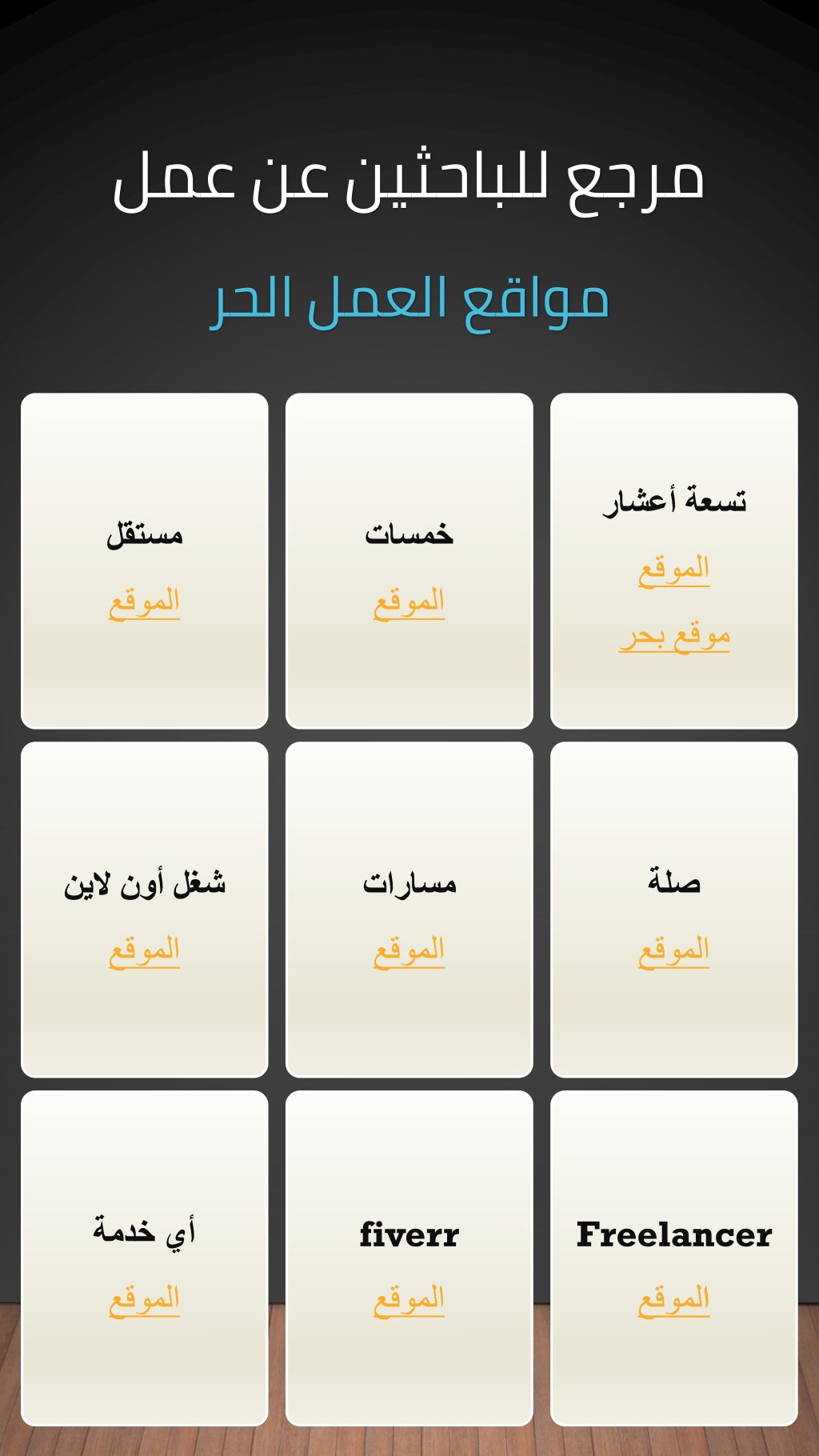 مرجع للباحثين عن عمل

مواقع العمل الحر

تسعة أعشار
الموقع
موقع بحر

خمسات
الموقع

مستقل
الموقع

صلة
الموقع

مسارات
الموقع

شغل أون لاين
الموقع

Freelancer
الموقع

fiverr
الموقع

أي خدمة
الموقع