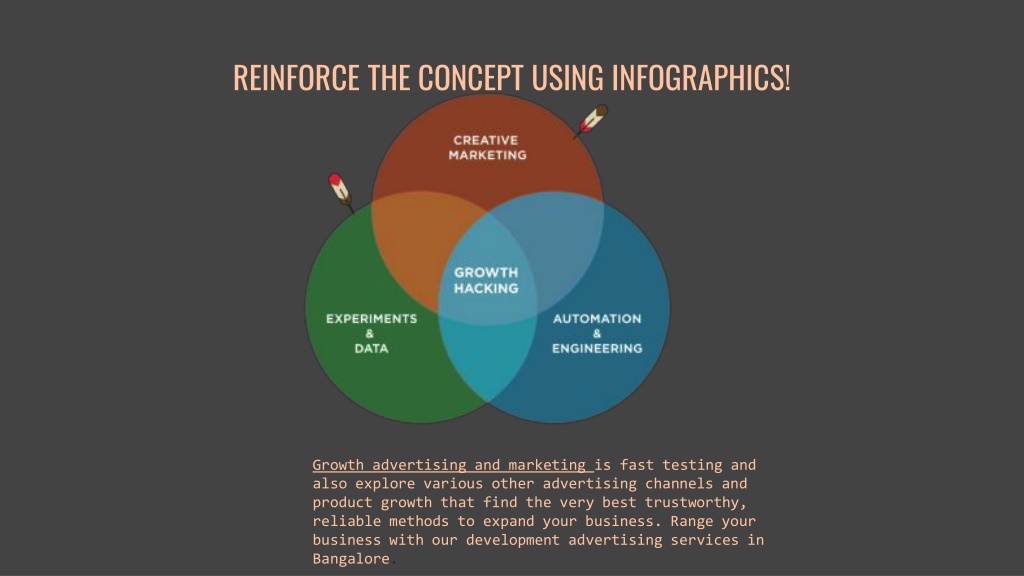 REINFORCE THE CONCEPT USING INFOGRAPHICS!

CREATIVE MARKETING

GROWTH HACKING

EXPERIMENTS & DATA

AUTOMATION & ENGINEERING

Growth advertising and marketing is fast testing and also explore various other advertising channels and product growth that find the very best trustworthy, reliable methods to expand your business. Range your business with our development advertising services in Bangalore.