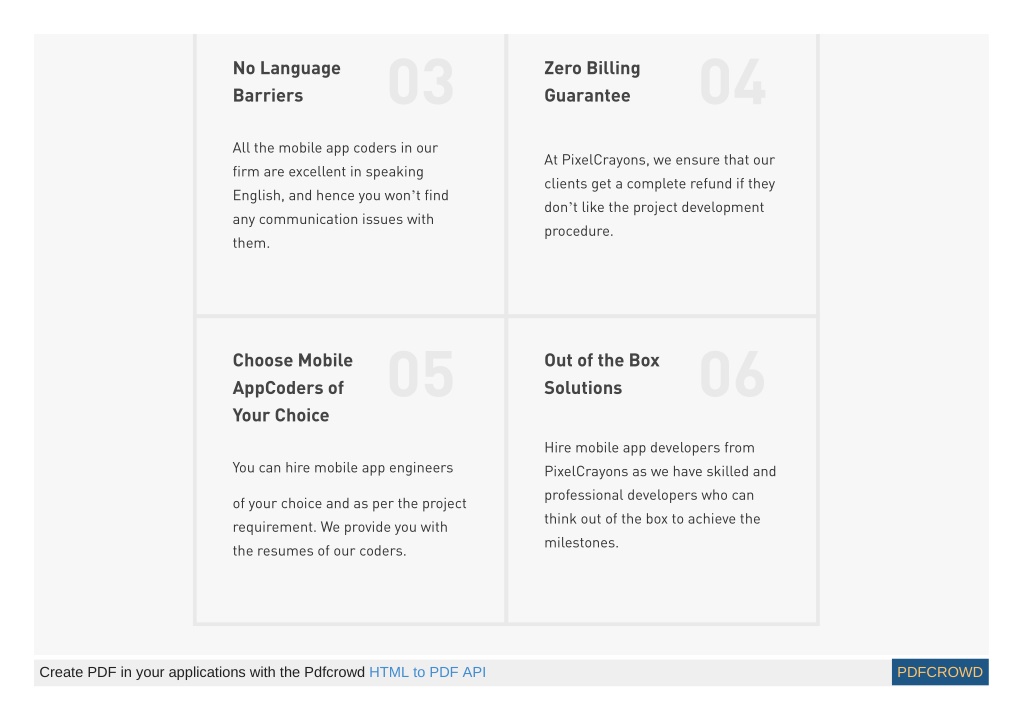 No Language Barriers

03

All the mobile app coders in our firm are excellent in speaking English, and hence you won't find any communication issues with them.

Zero Billing Guarantee

04

At PixelCrayons, we ensure that our clients get a complete refund if they don't like the project development procedure.

Choose Mobile AppCoders of Your Choice

05

You can hire mobile app engineers

of your choice and as per the project requirement. We provide you with the resumes of our coders.

Out of the Box Solutions

06

Hire mobile app developers from PixelCrayons as we have skilled and professional developers who can think out of the box to achieve the milestones.

Create PDF in your applications with the Pdfcrowd HTML to PDF API

PDFCROWD