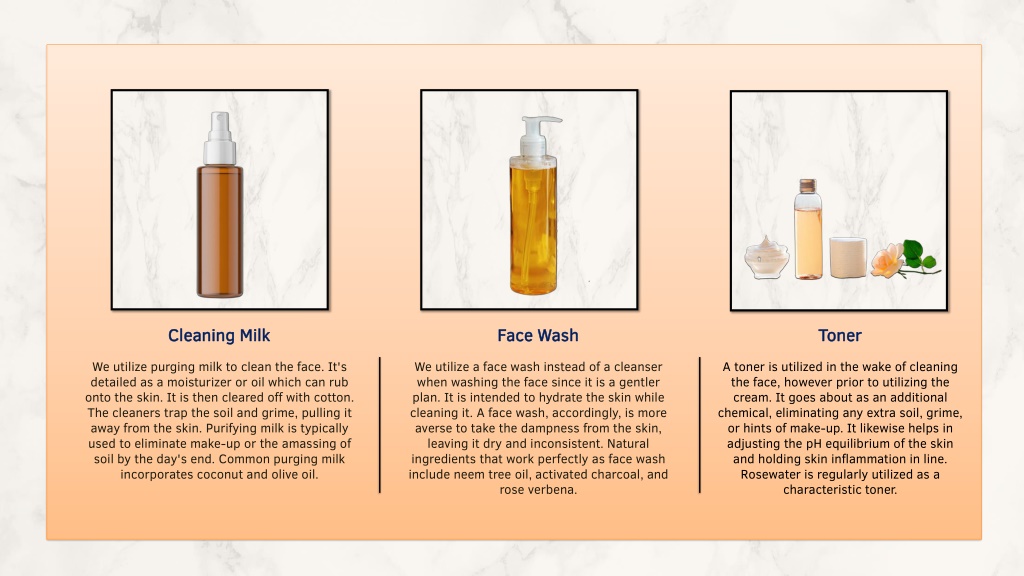 Cleaning Milk

We utilize purging milk to clean the face. It's detailed as a moisturizer or oil which can rub onto the skin. It is then cleared off with cotton. The cleaners trap the soil and grime, pulling it away from the skin. Purifying milk is typically used to eliminate make-up or the amassing of soil by the day's end. Common purging milk incorporates coconut and olive oil.

Face Wash

We utilize a face wash instead of a cleanser when washing the face since it is a gentler plan. It is intended to hydrate the skin while cleaning it. A face wash, accordingly, is more averse to take the dampness from the skin, leaving it dry and inconsistent. Natural ingredients that work perfectly as face wash include neem tree oil, activated charcoal, and rose verbena.

Toner

A toner is utilized in the wake of cleaning the face, however prior to utilizing the cream. It goes about as an additional chemical, eliminating any extra soil, grime, or hints of make-up. It likewise helps in adjusting the pH equilibrium of the skin and holding skin inflammation in line. Rosewater is regularly utilized as a characteristic toner.