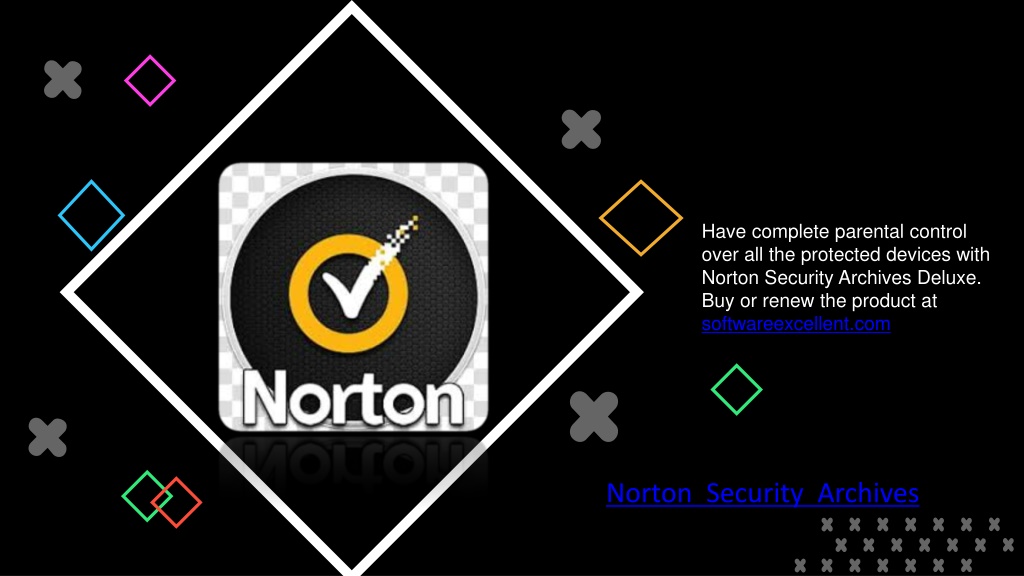 Norton

Have complete parental control over all the protected devices with Norton Security Archives Deluxe. Buy or renew the product at softwareexcellent.com

Norton Security Archives