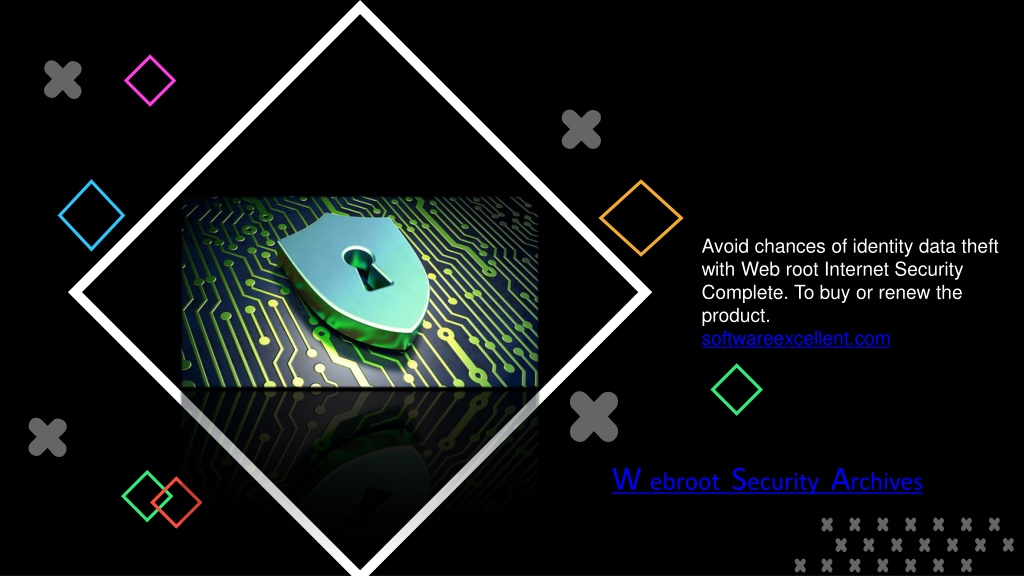 Avoid chances of identity data theft with Web root Internet Security Complete. To buy or renew the product.
softwareexcellent.com

W ebroot Security Archives