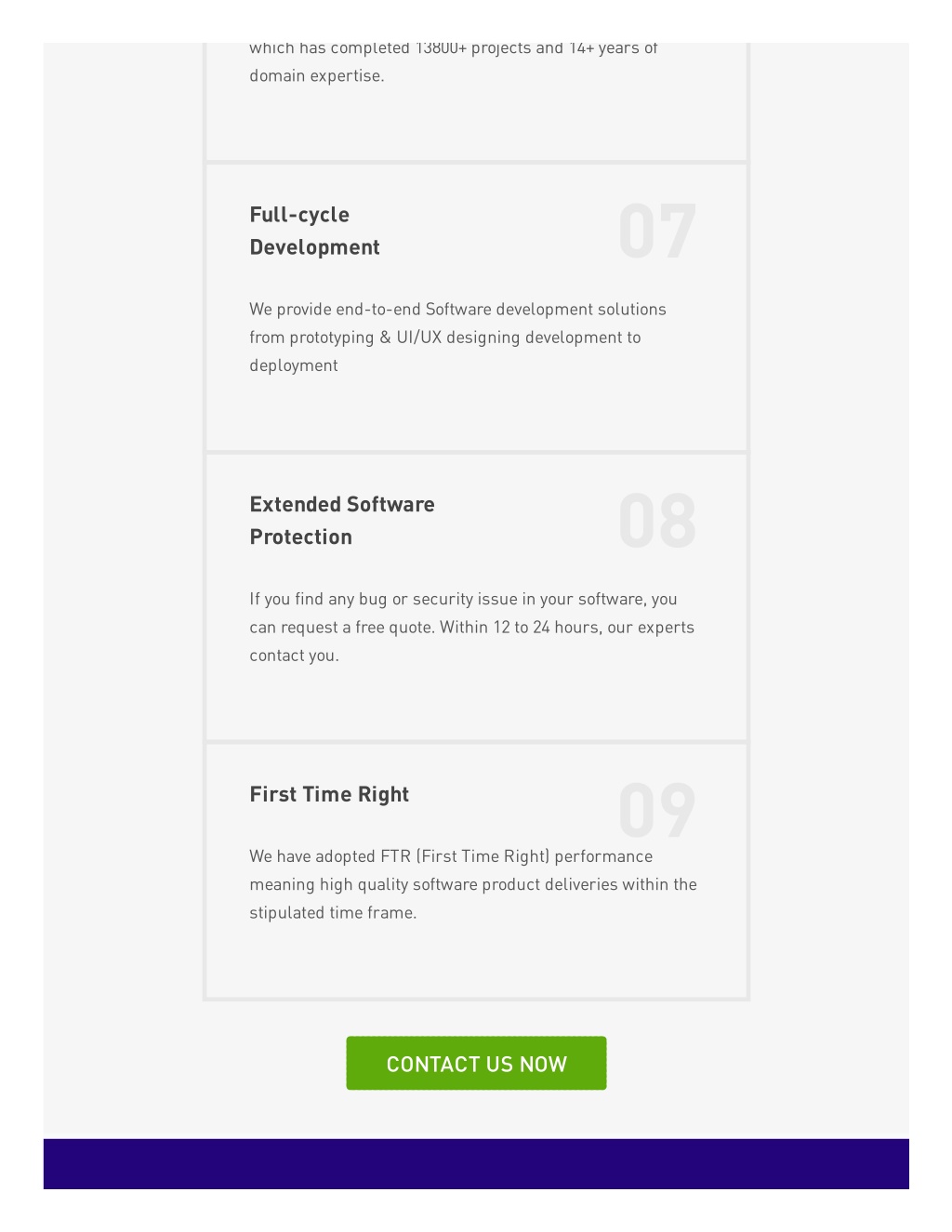 which has completed 13800+ projects and 14+ years of domain expertise.

Full-cycle
Development

07

We provide end-to-end Software development solutions from prototyping & UI/UX designing development to deployment

Extended Software
Protection

08

If you find any bug or security issue in your software, you can request a free quote. Within 12 to 24 hours, our experts contact you.

First Time Right

09

We have adopted FTR (First Time Right) performance meaning high quality software product deliveries within the stipulated time frame.

CONTACT US NOW