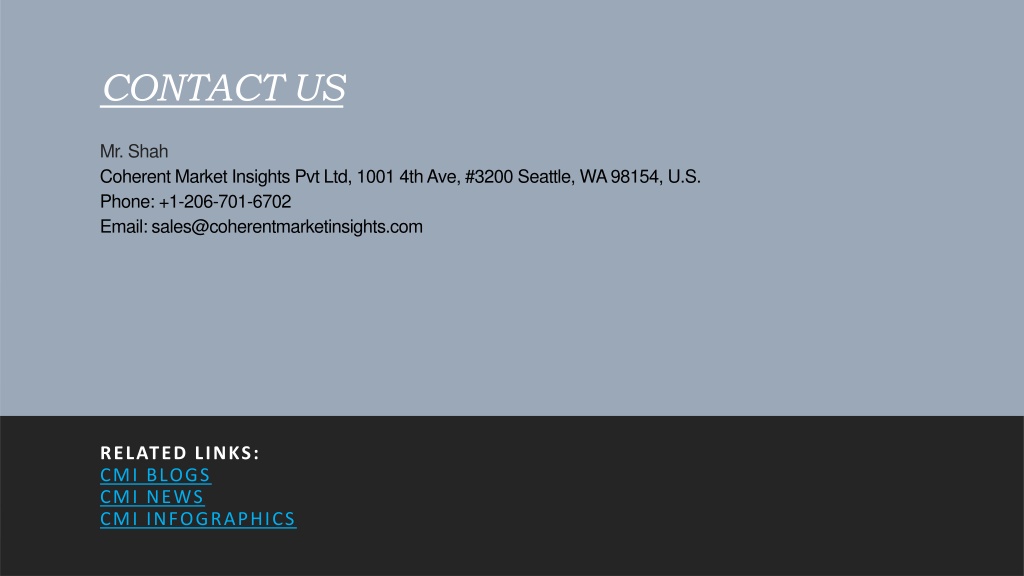 CONTACT US

Mr. Shah
Coherent Market Insights Pvt Ltd, 1001 4th Ave, #3200 Seattle, WA 98154, U.S.
Phone: +1-206-701-6702
Email: sales@coherentmarketinsights.com

RELATED LINKS:
CMI BLOGS
CMI NEWS
CMI INFOGRAPHICS