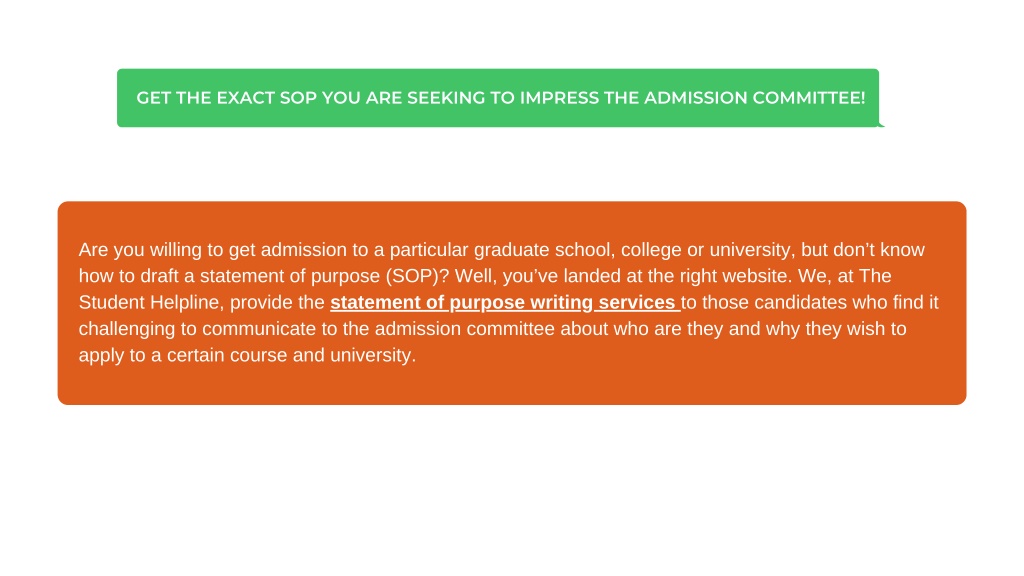 GET THE EXACT SOP YOU ARE SEEKING TO IMPRESS THE ADMISSION COMMITTEE!

Are you willing to get admission to a particular graduate school, college or university, but don't know how to draft a statement of purpose (SOP)? Well, you've landed at the right website. We, at The Student Helpline, provide the statement of purpose writing services to those candidates who find it challenging to communicate to the admission committee about who are they and why they wish to apply to a certain course and university.