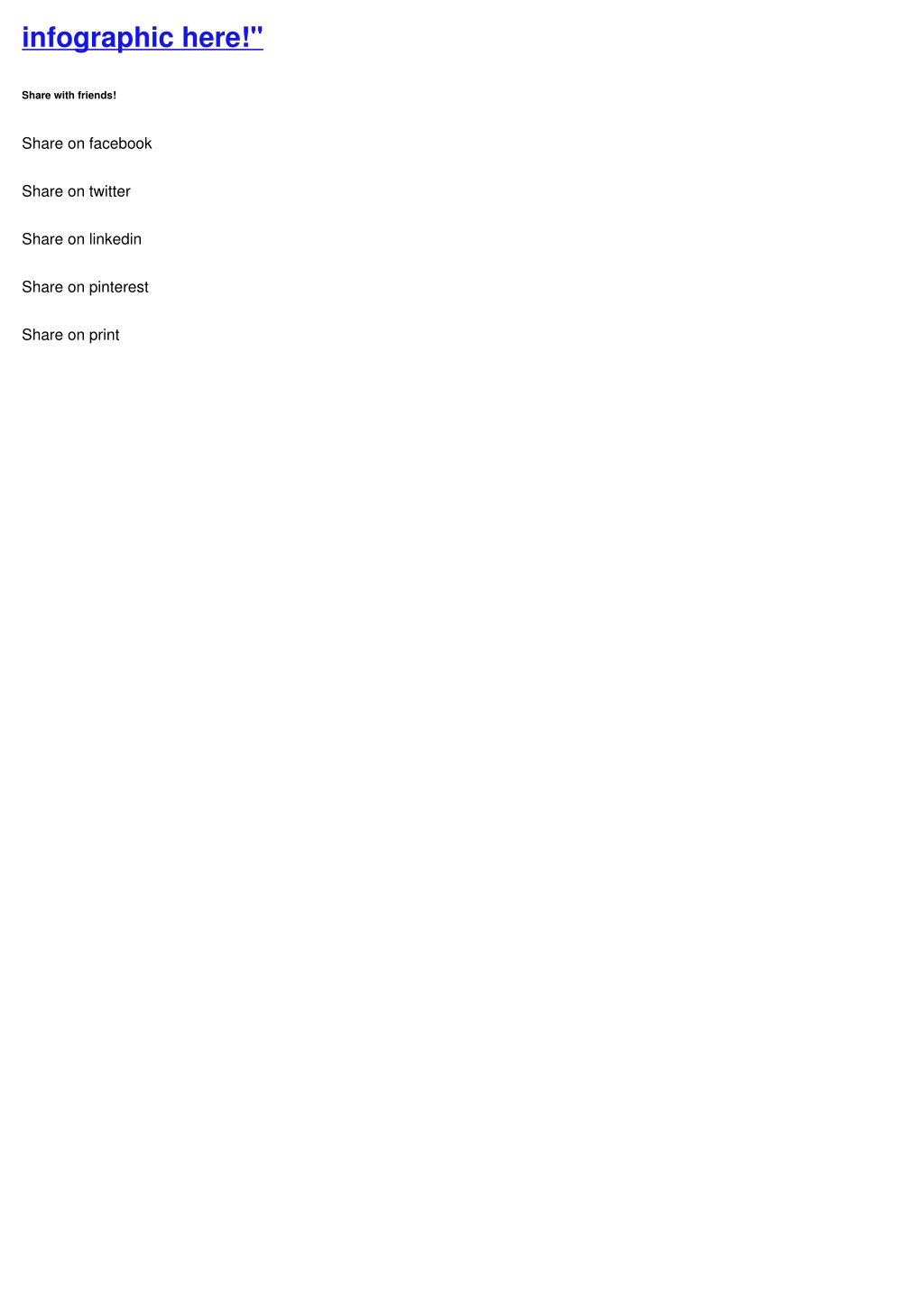 infographic here!"

Share with friends!

Share on facebook

Share on twitter

Share on linkedin

Share on pinterest

Share on print