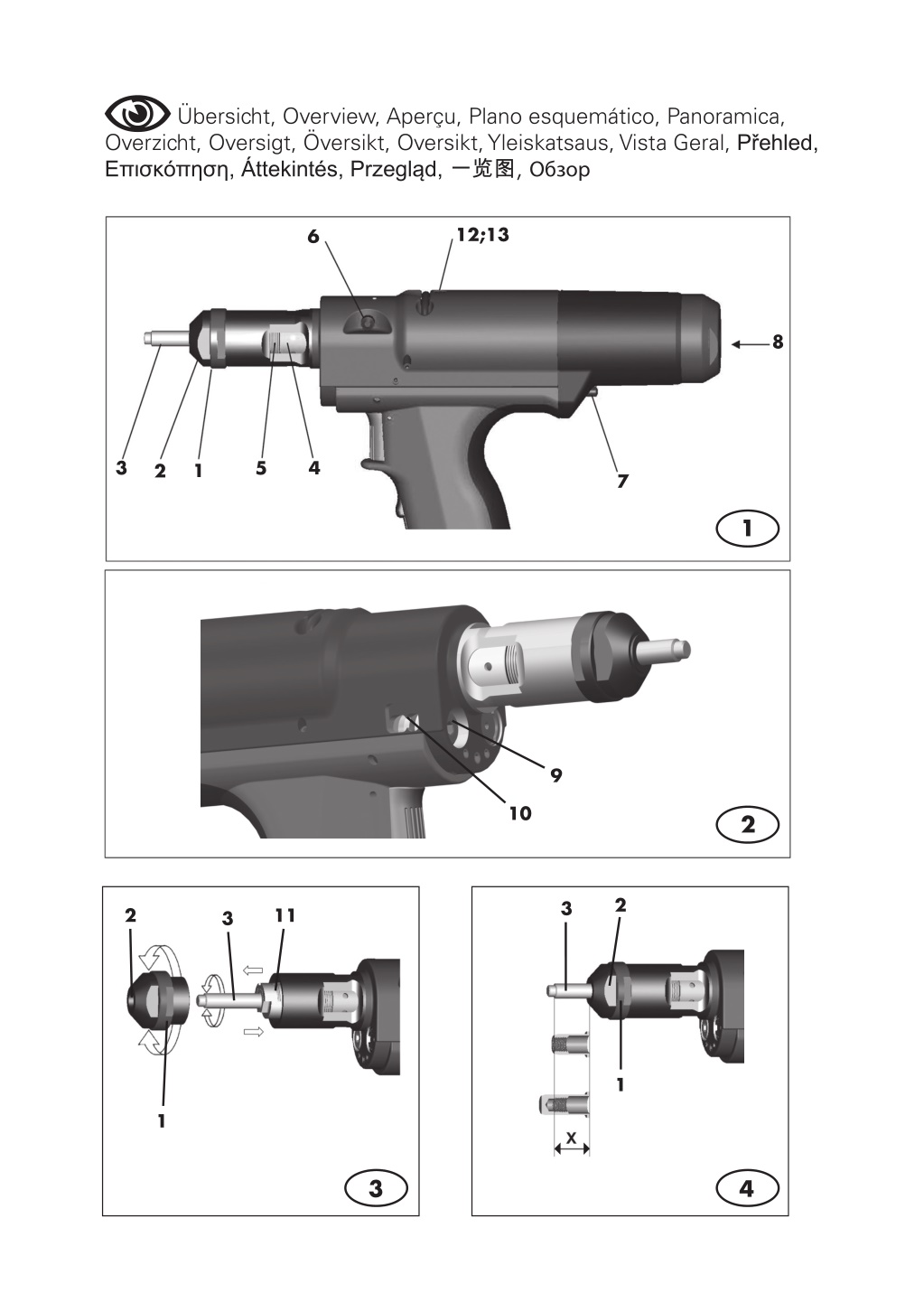 Übersicht, Overview, Aperçu, Plano esquemático, Panoramica, Overzicht, Oversigt, Översikt, Oversikt, Yleiskatsaus, Vista Geral, Přehled, Επισκόπηση, Áttekintés, Przegląd, 一览图, Обзор

6
12;13
8
3 2 1 5 4
7
1

9
10
2

2
3
11
1
3

3
2
1
X
4