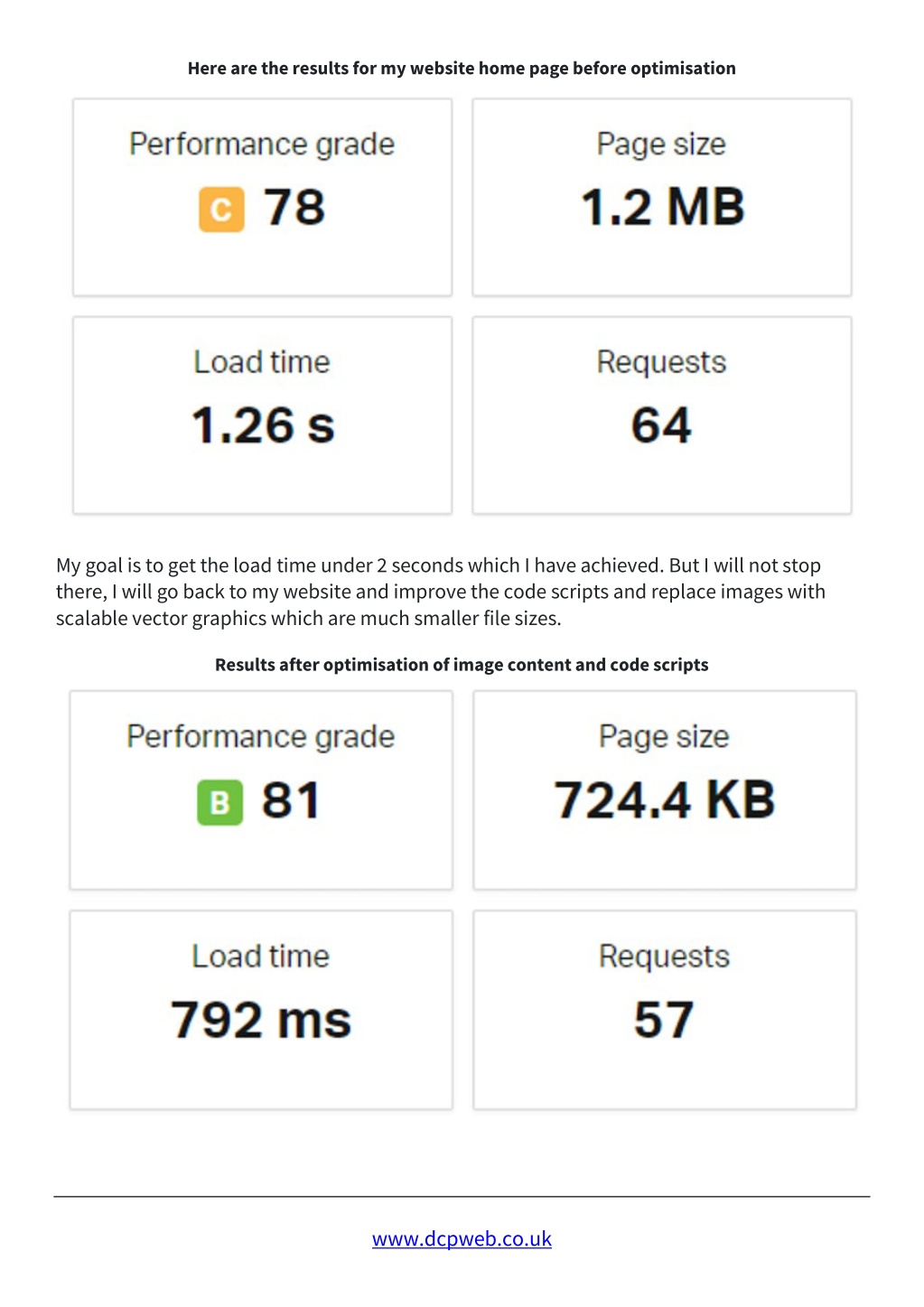 Here are the results for my website home page before optimisation

Performance grade
C 78

Page size
1.2 MB

Load time
1.26 s

Requests
64

My goal is to get the load time under 2 seconds which I have achieved. But I will not stop there, I will go back to my website and improve the code scripts and replace images with scalable vector graphics which are much smaller file sizes.

Results after optimisation of image content and code scripts

Performance grade
B 81

Page size
724.4 KB

Load time
792 ms

Requests
57

www.dcpweb.co.uk