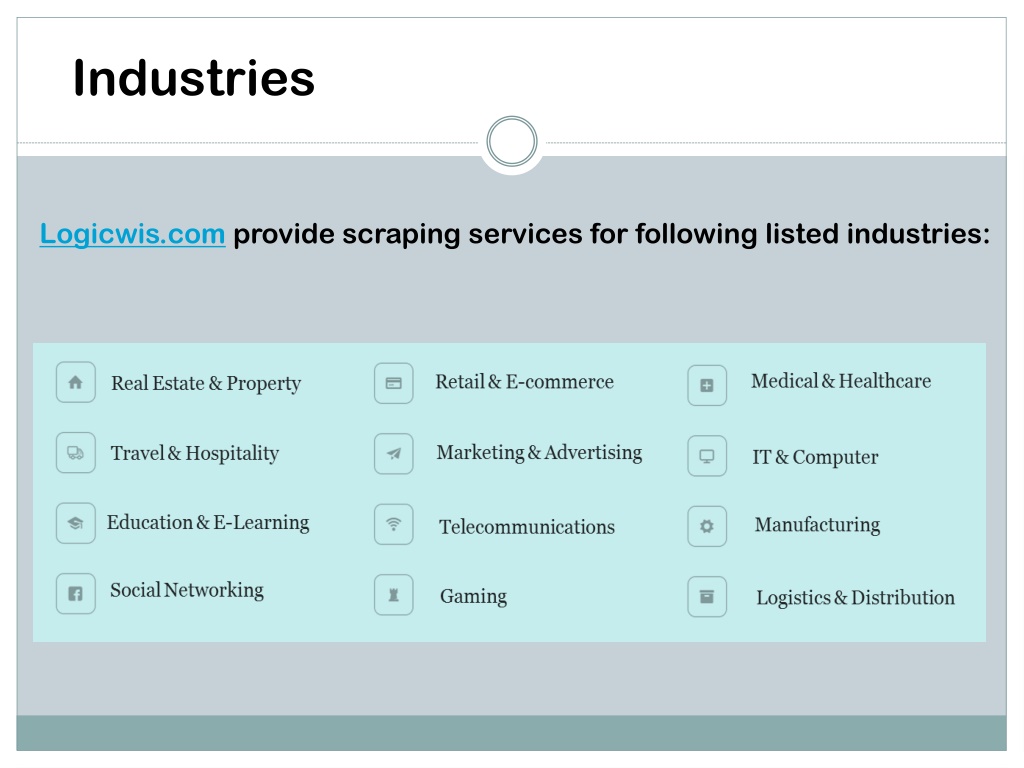 Industries

Logicwis.com provide scraping services for following listed industries:

Real Estate & Property

Travel & Hospitality

Education & E-Learning

Social Networking

Retail & E-commerce

Marketing & Advertising

Telecommunications

Gaming

Medical & Healthcare

IT & Computer

Manufacturing

Logistics & Distribution