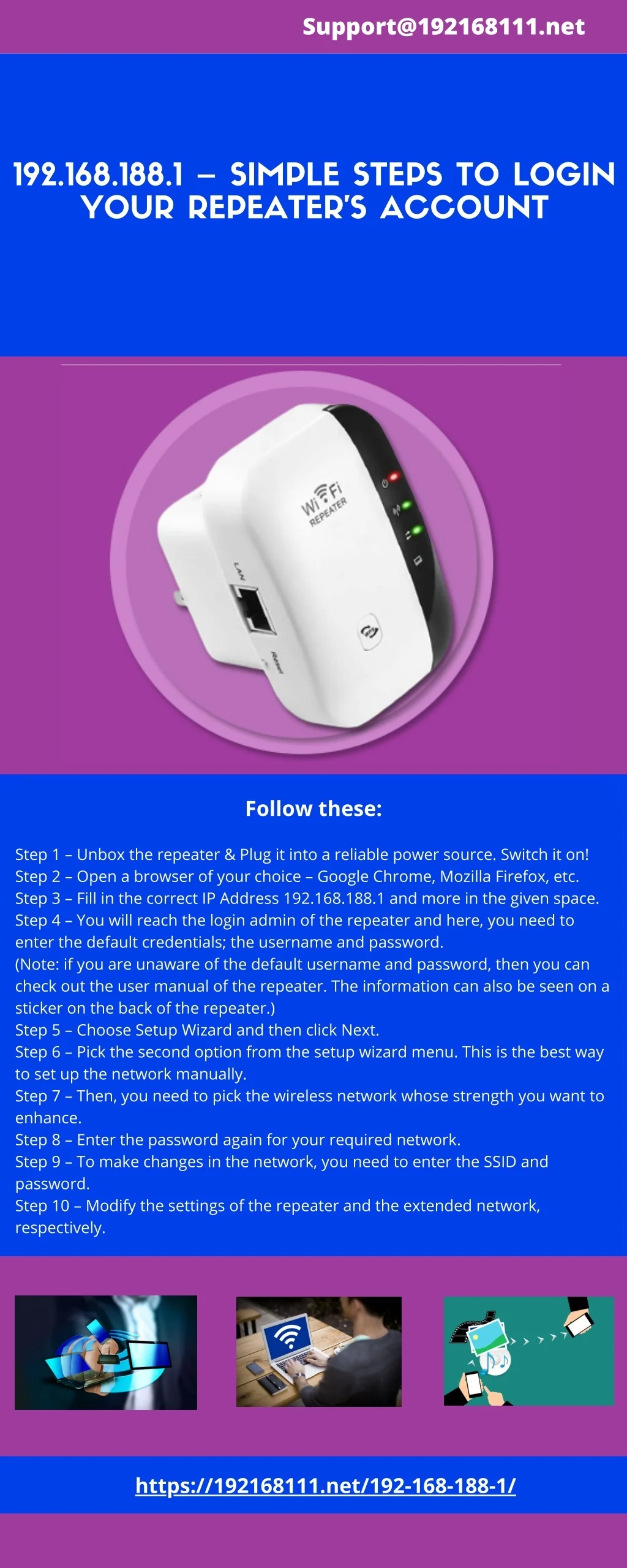 Support@192168111.net

192.168.188.1 – SIMPLE STEPS TO LOGIN YOUR REPEATER'S ACCOUNT

WiFi REPEATER

LAN

Reset

Follow these:

Step 1 – Unbox the repeater & Plug it into a reliable power source. Switch it on!
Step 2 – Open a browser of your choice – Google Chrome, Mozilla Firefox, etc.
Step 3 – Fill in the correct IP Address 192.168.188.1 and more in the given space.
Step 4 – You will reach the login admin of the repeater and here, you need to enter the default credentials; the username and password.
(Note: if you are unaware of the default username and password, then you can check out the user manual of the repeater. The information can also be seen on a sticker on the back of the repeater.)
Step 5 – Choose Setup Wizard and then click Next.
Step 6 – Pick the second option from the setup wizard menu. This is the best way to set up the network manually.
Step 7 – Then, you need to pick the wireless network whose strength you want to enhance.
Step 8 – Enter the password again for your required network.
Step 9 – To make changes in the network, you need to enter the SSID and password.
Step 10 – Modify the settings of the repeater and the extended network, respectively.

https://192168111.net/192-168-188-1/