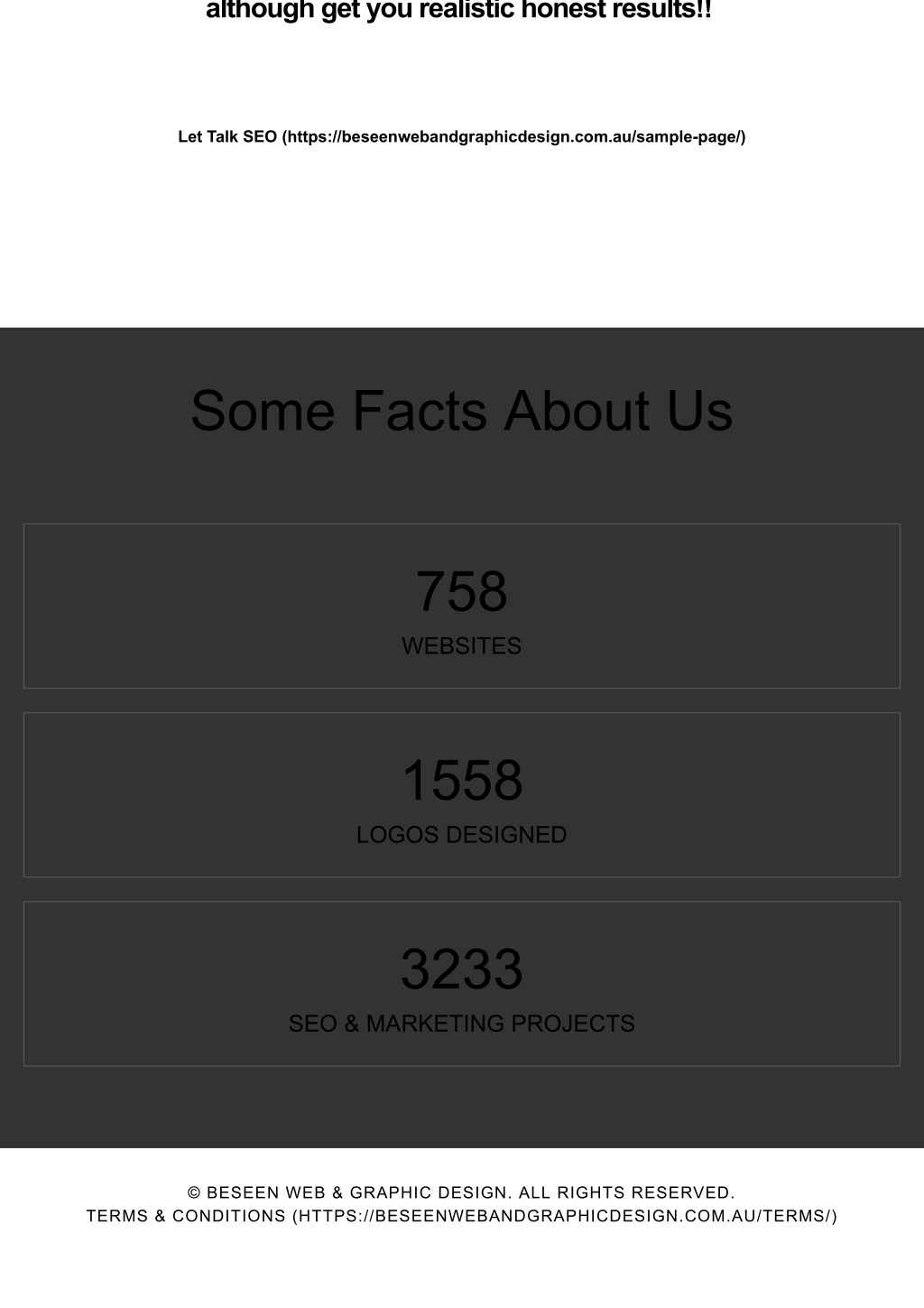 although get you realistic honest results!!

Let Talk SEO (https://beseenwebandgraphicdesign.com.au/sample-page/)

Some Facts About Us

758
WEBSITES

1558
LOGOS DESIGNED

3233
SEO & MARKETING PROJECTS

© BESEEN WEB & GRAPHIC DESIGN. ALL RIGHTS RESERVED.
TERMS & CONDITIONS (HTTPS://BESEENWEBANDGRAPHICDESIGN.COM.AU/TERMS/)