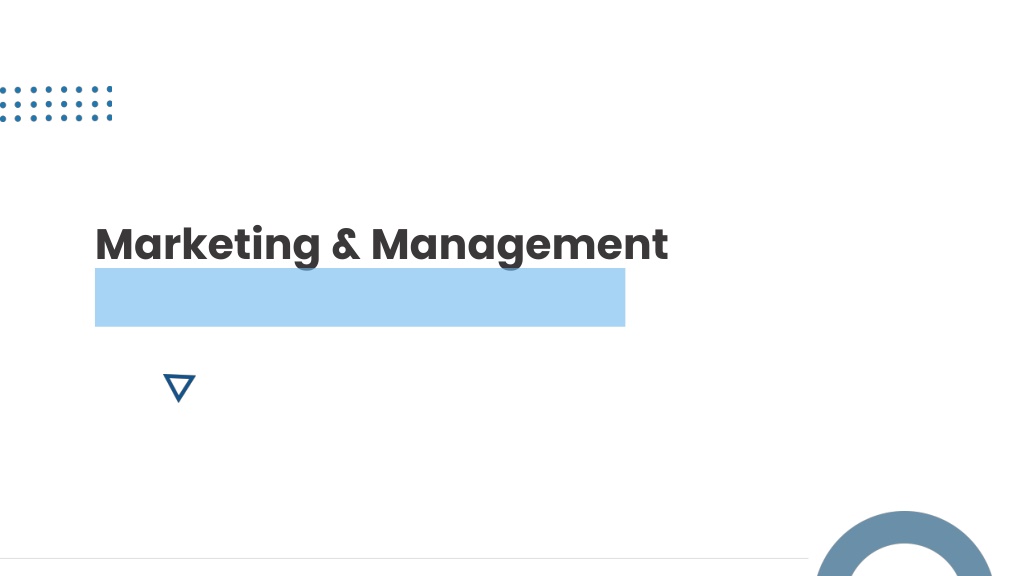 Marketing & Management