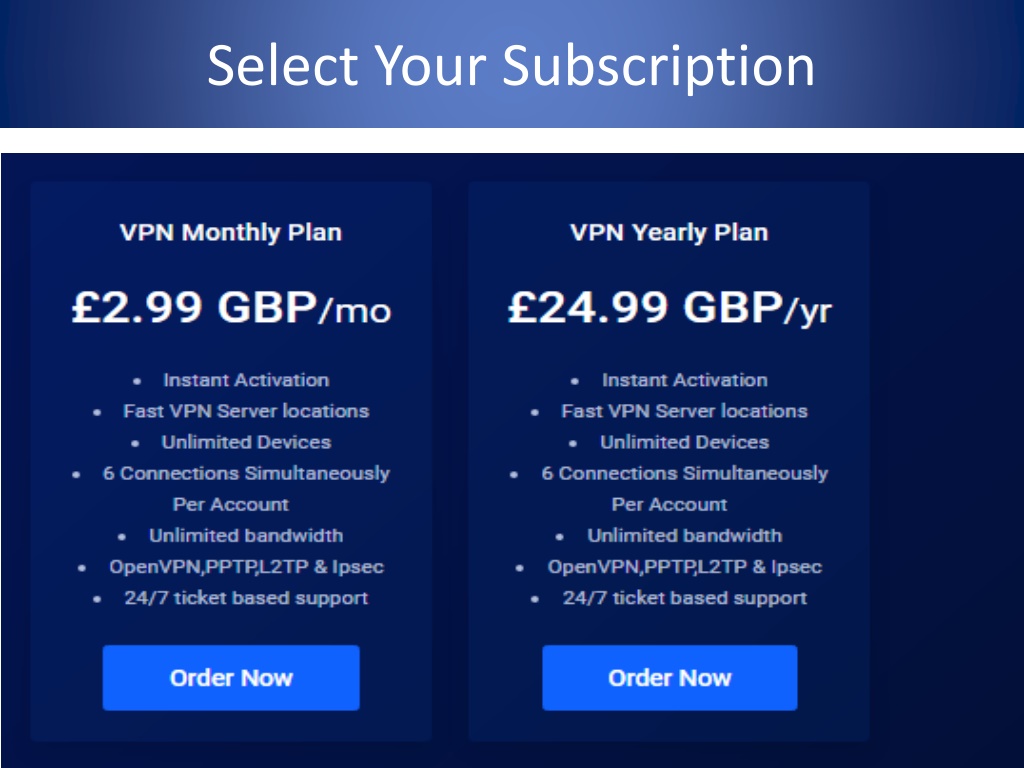 Select Your Subscription

VPN Monthly Plan

£2.99 GBP/mo

• Instant Activation
• Fast VPN Server locations
• Unlimited Devices
• 6 Connections Simultaneously Per Account
• Unlimited bandwidth
• OpenVPN,PPTP,L2TP & Ipsec
• 24/7 ticket based support

Order Now

VPN Yearly Plan

£24.99 GBP/yr

• Instant Activation
• Fast VPN Server locations
• Unlimited Devices
• 6 Connections Simultaneously Per Account
• Unlimited bandwidth
• OpenVPN,PPTP,L2TP & Ipsec
• 24/7 ticket based support

Order Now