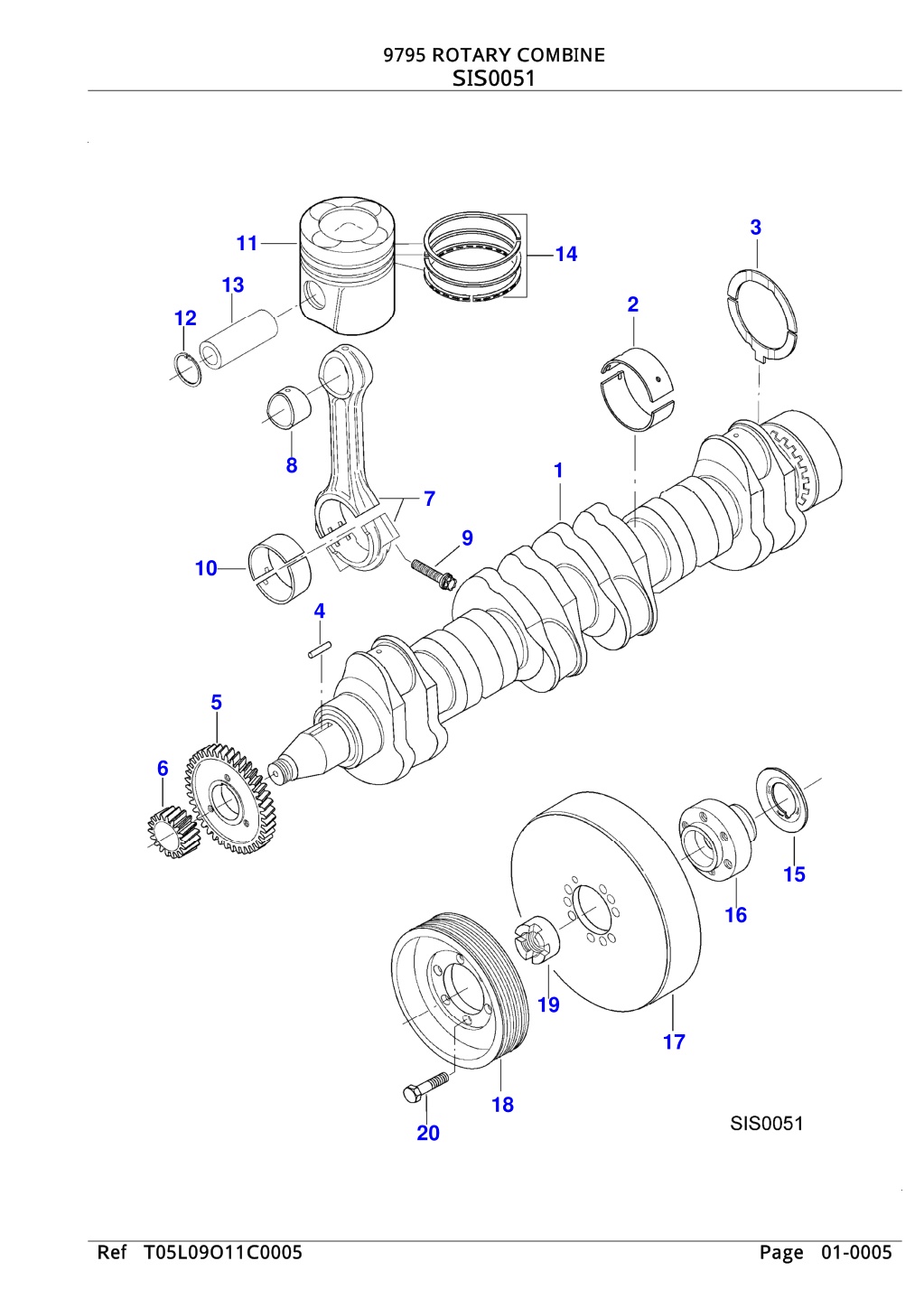 9795 ROTARY COMBINE
SIS0051

11
14
3
13
12
2
8
1
7
9
10
4
5
6
15
16
19
17
18
20
SIS0051

Ref T05L09O11C0005
Page 01-0005