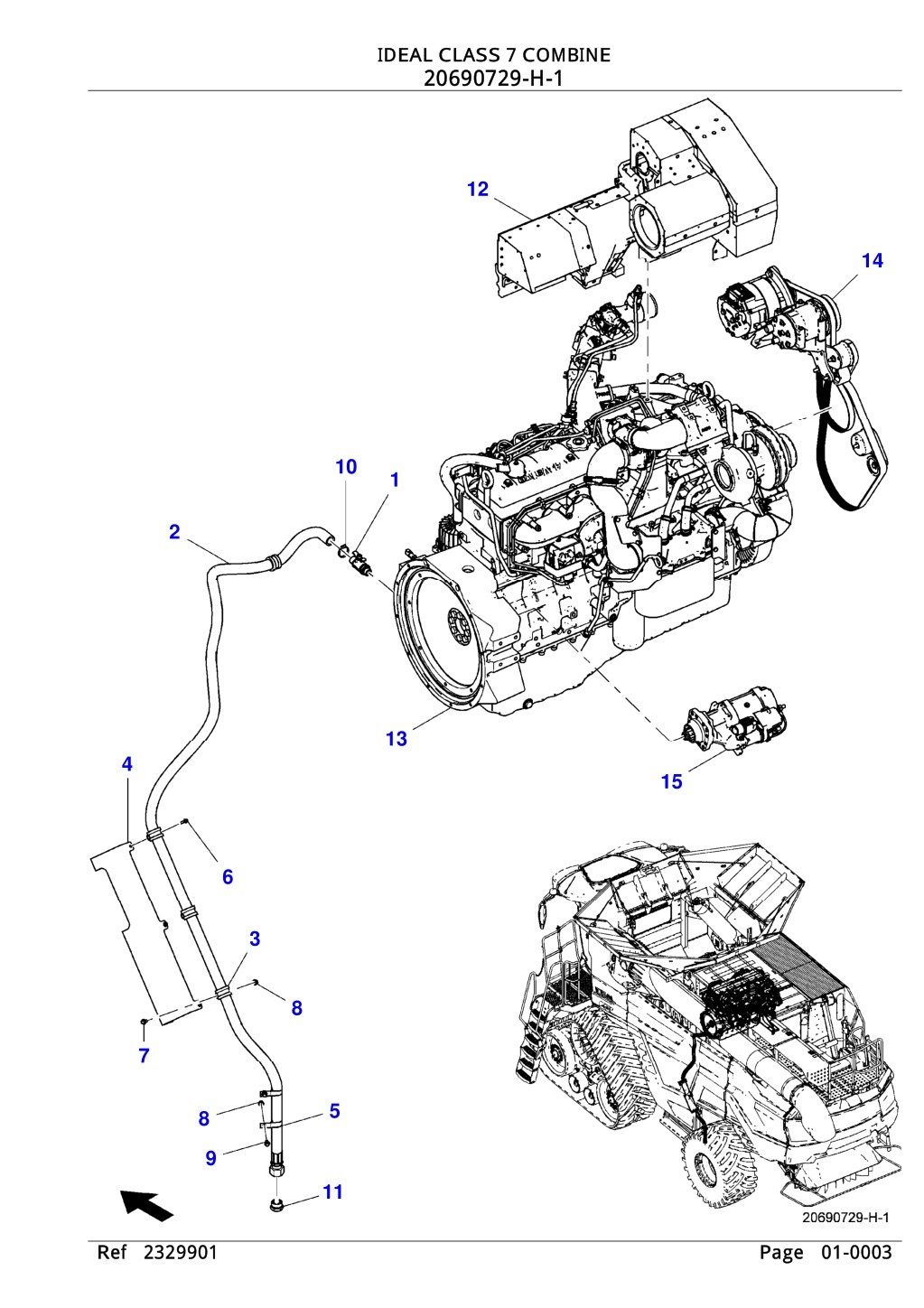 IDEAL CLASS 7 COMBINE
20690729-H-1

12
14
10
1
2
13
15
4
6
3
8
7
8
5
9
11

20690729-H-1

Ref 2329901
Page 01-0003