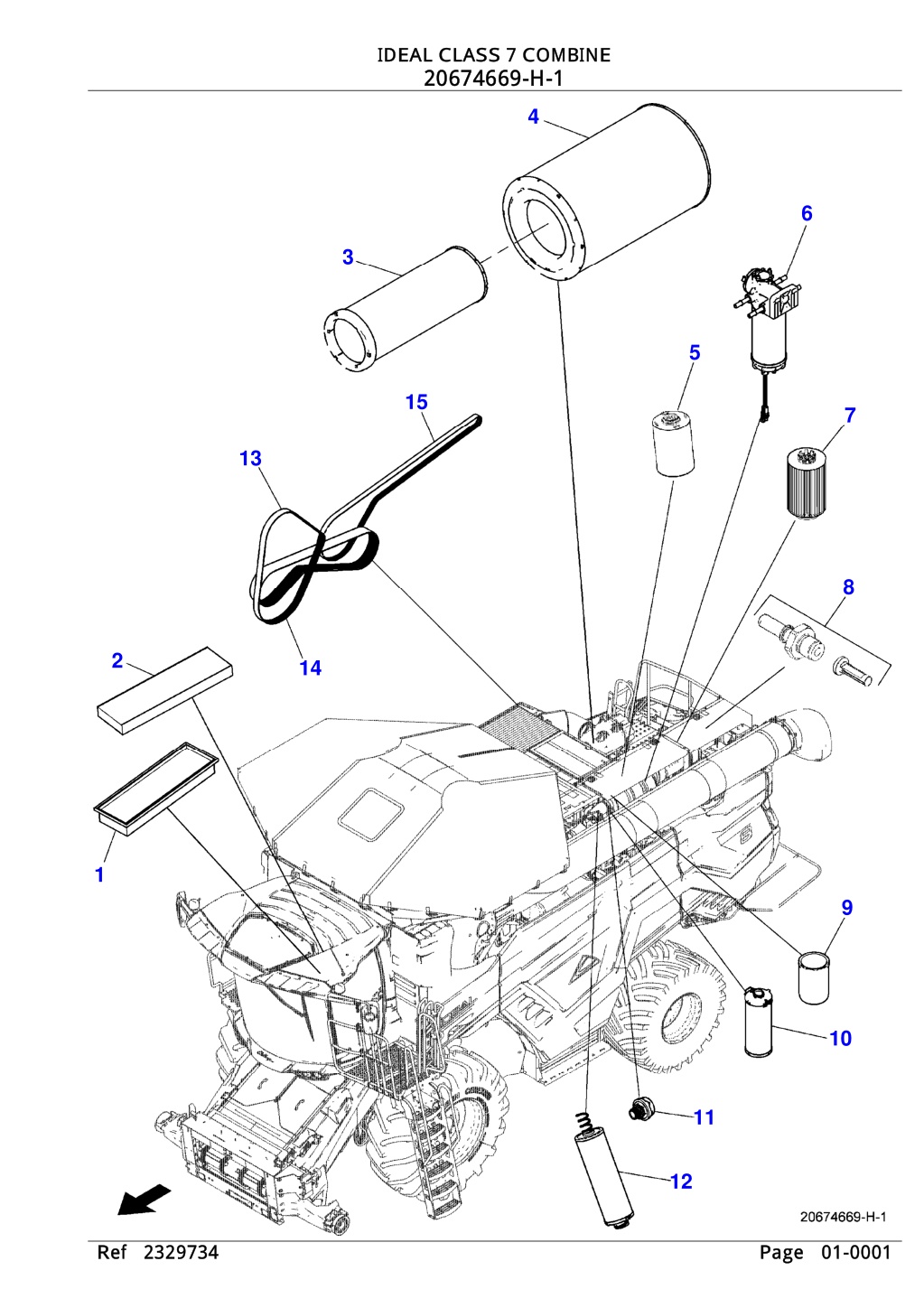 IDEAL CLASS 7 COMBINE
20674669-H-1

4
6
3
5
15
7
13
8
2
14
1
9
10
11
12

20674669-H-1

Ref 2329734

Page 01-0001