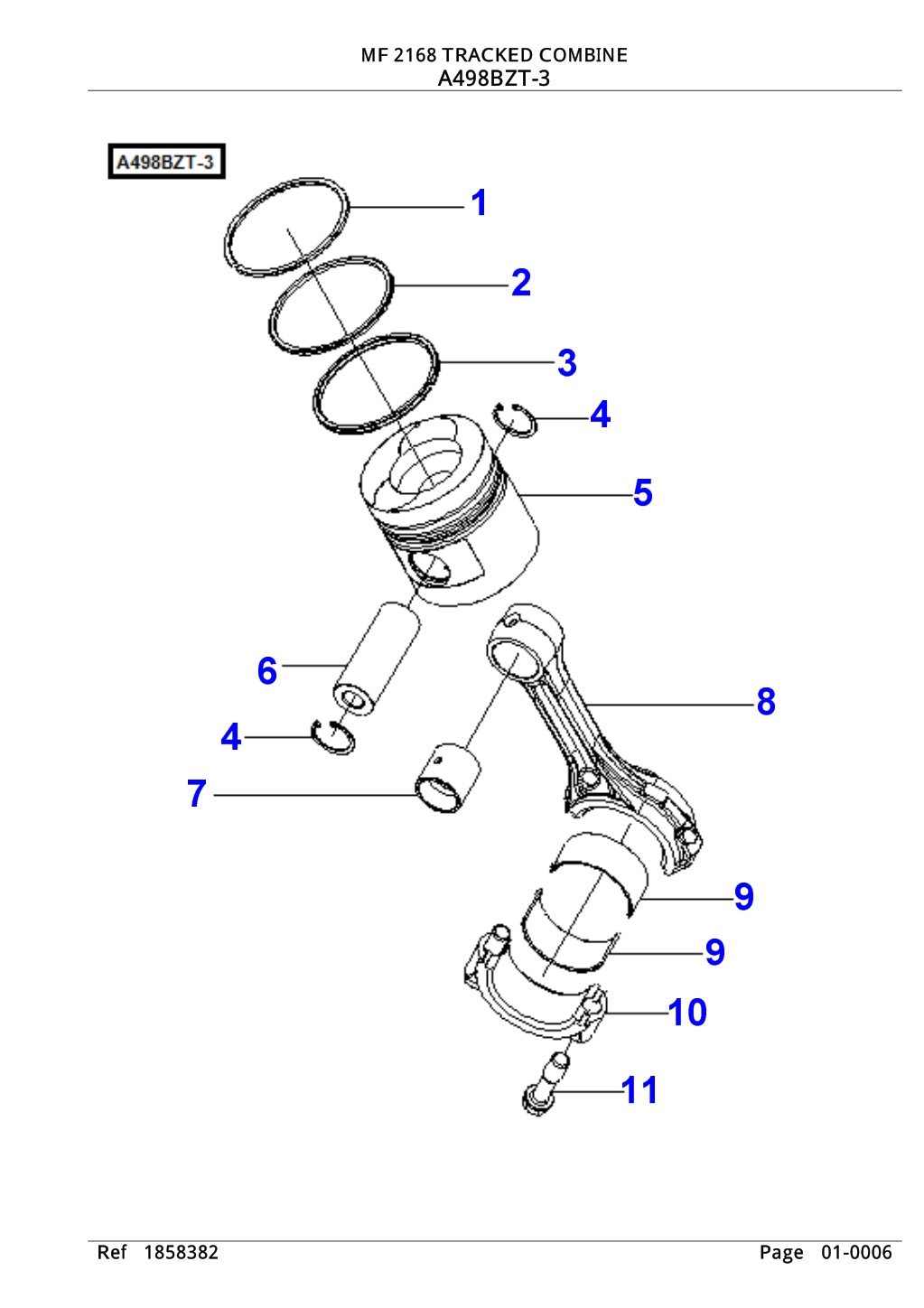 MF 2168 TRACKED COMBINE
A498BZT-3

A498BZT-3

1
2
3
4
5
6
4
7
8
9
9
10
11

Ref 1858382

Page 01-0006