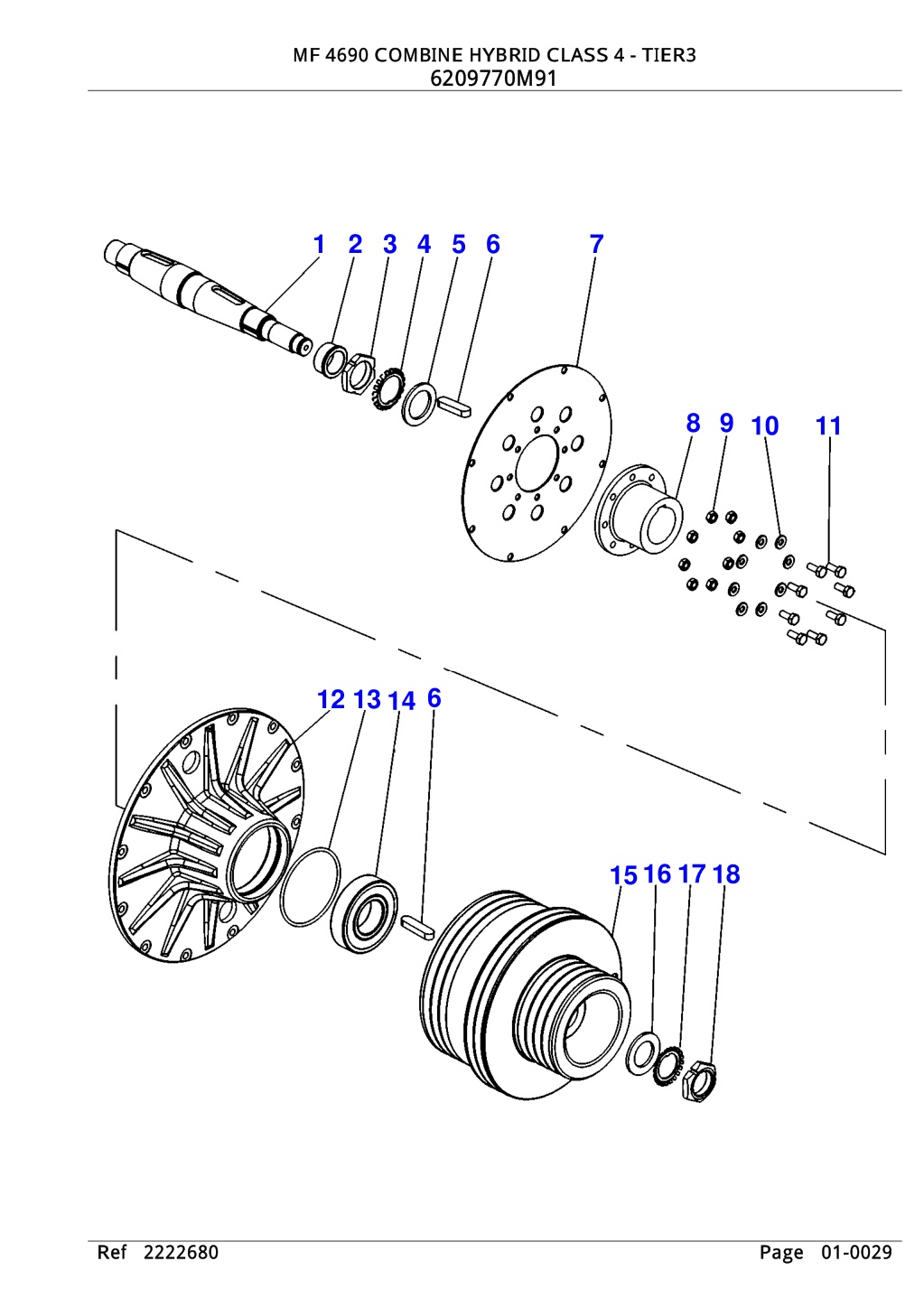 MF 4690 COMBINE HYBRID CLASS 4 - TIER3
6209770M91

1 2 3 4 5 6 7

8 9 10 11

12 13 14 6

15 16 17 18

Ref 2222680

Page 01-0029