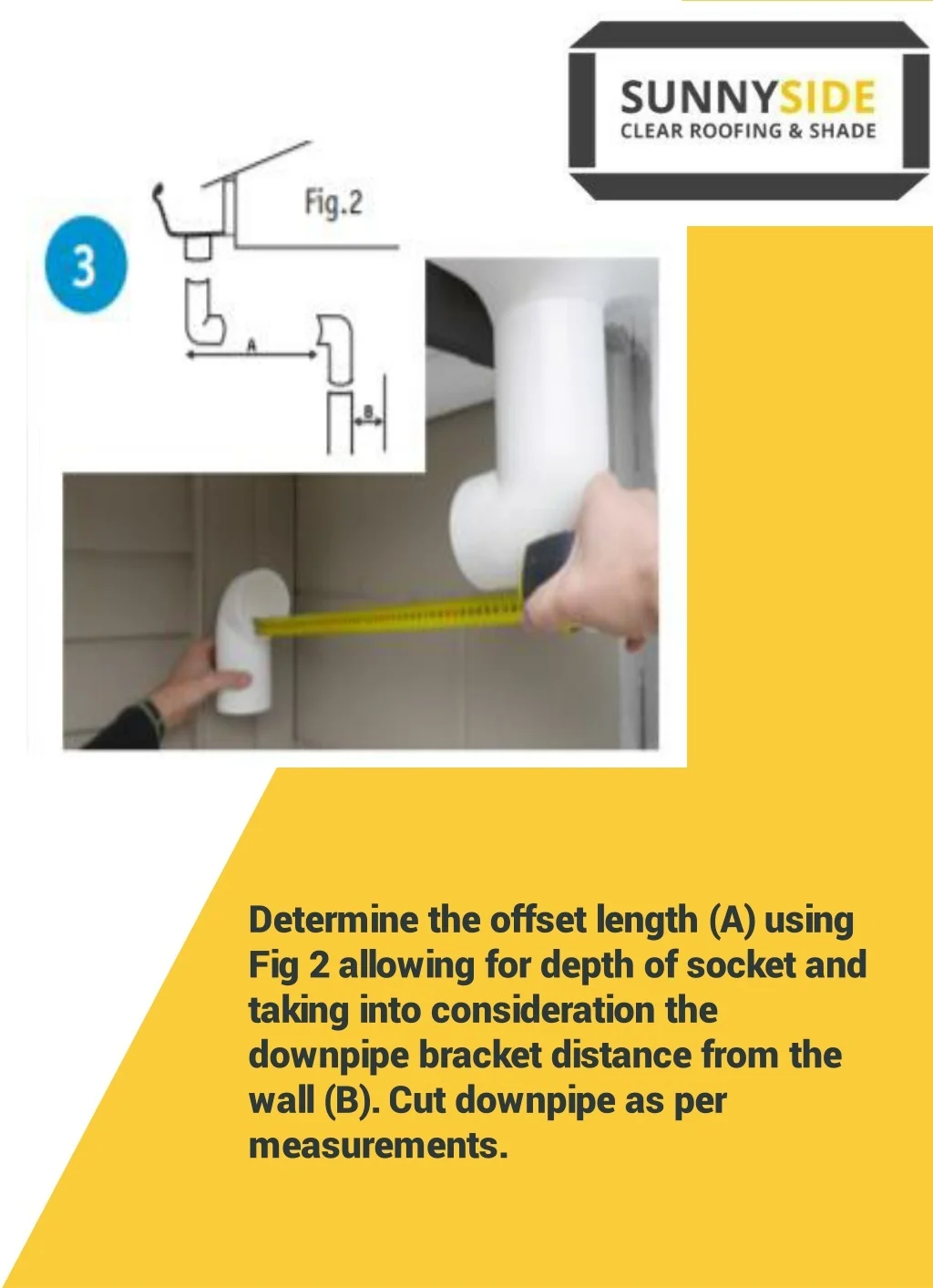 SUNNYSIDE
CLEAR ROOFING & SHADE

3

Fig.2

A

B

Determine the offset length (A) using Fig 2 allowing for depth of socket and taking into consideration the downpipe bracket distance from the wall (B). Cut downpipe as per measurements.