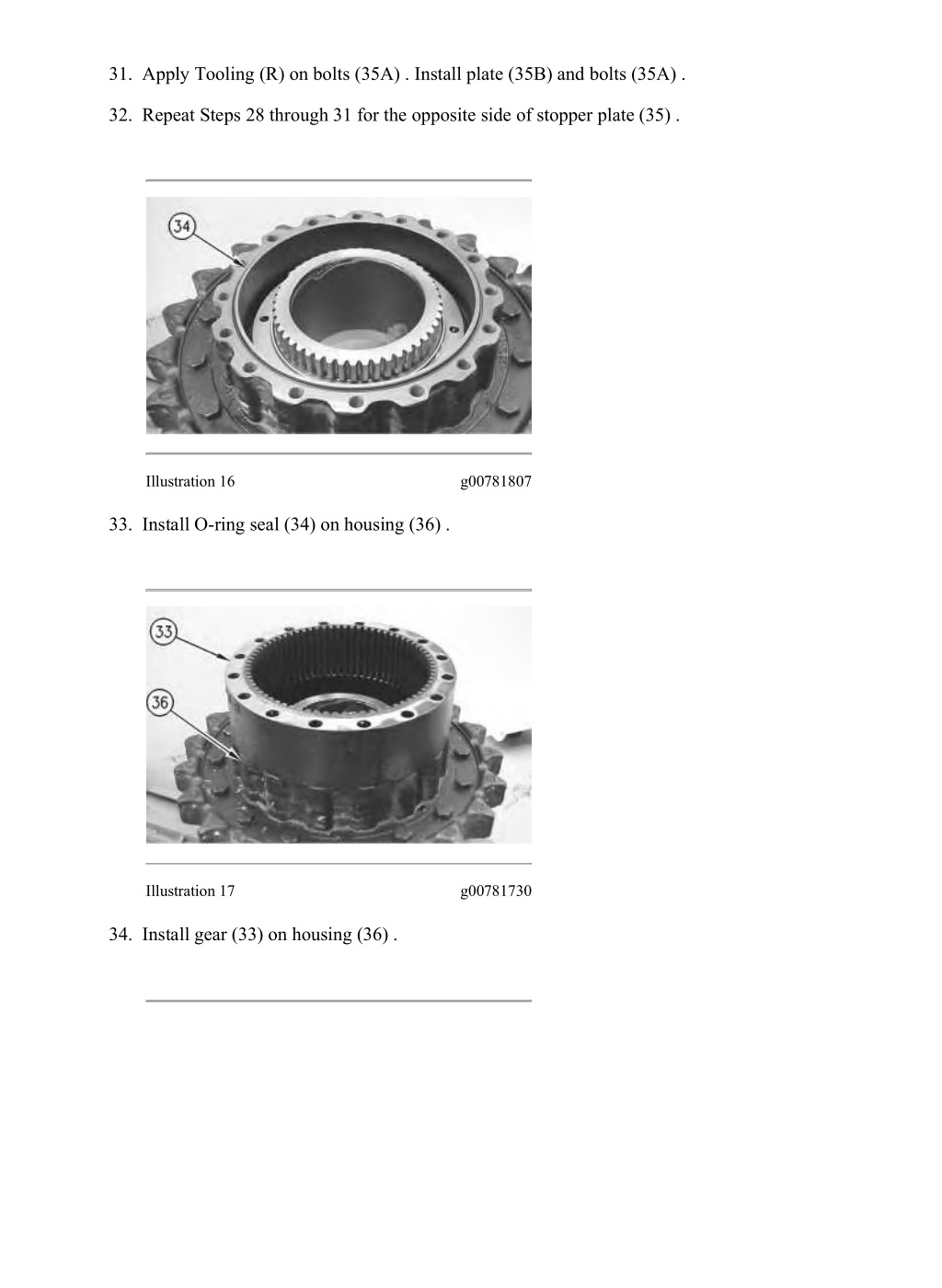 31. Apply Tooling (R) on bolts (35A) . Install plate (35B) and bolts (35A) .

32. Repeat Steps 28 through 31 for the opposite side of stopper plate (35) .

34

Illustration 16 g00781807

33. Install O-ring seal (34) on housing (36) .

33

36

Illustration 17 g00781730

34. Install gear (33) on housing (36) .