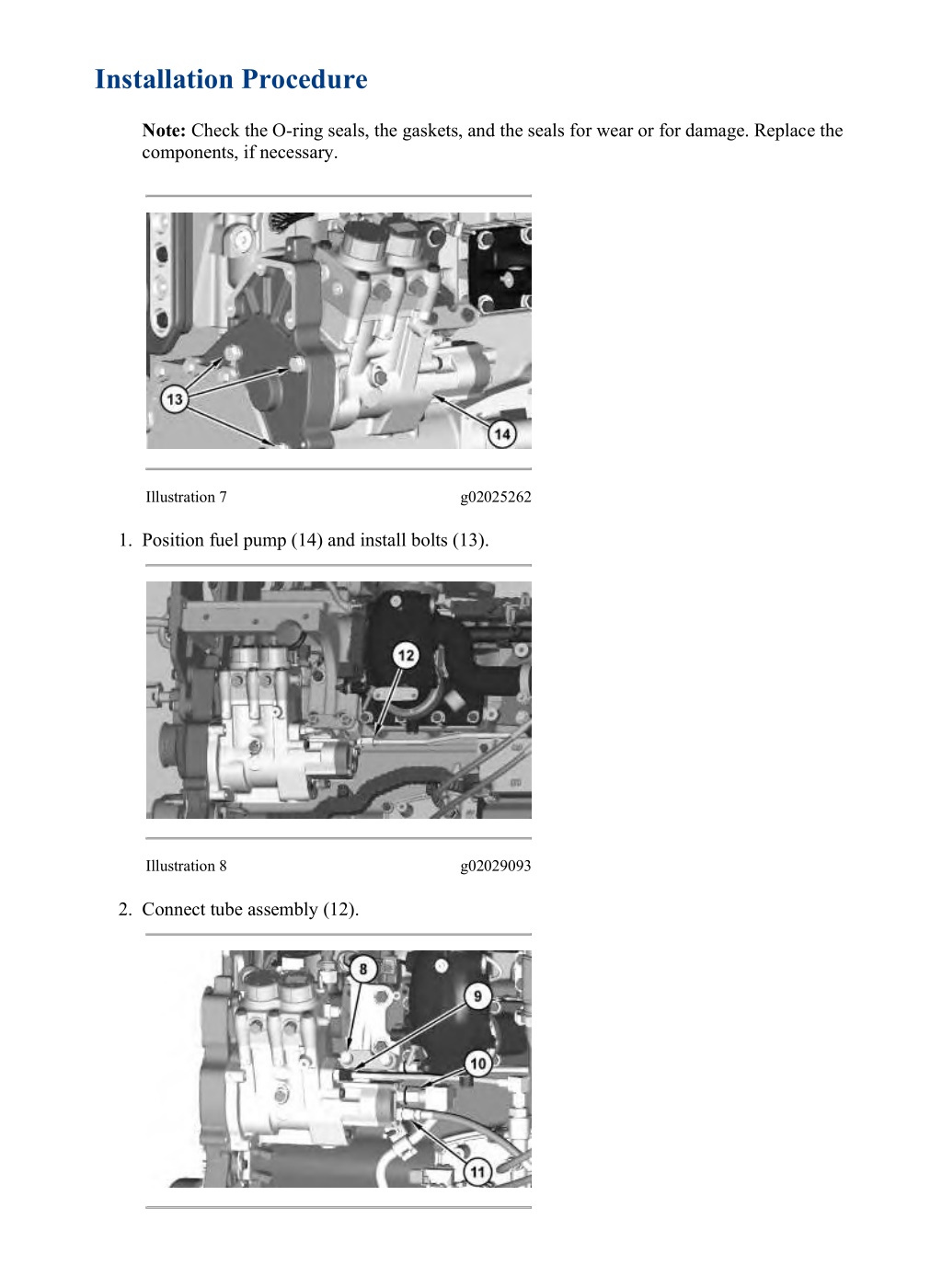 Installation Procedure

Note: Check the O-ring seals, the gaskets, and the seals for wear or for damage. Replace the components, if necessary.

13

14

Illustration 7 g02025262

1. Position fuel pump (14) and install bolts (13).

12

Illustration 8 g02029093

2. Connect tube assembly (12).

8

9

10

11