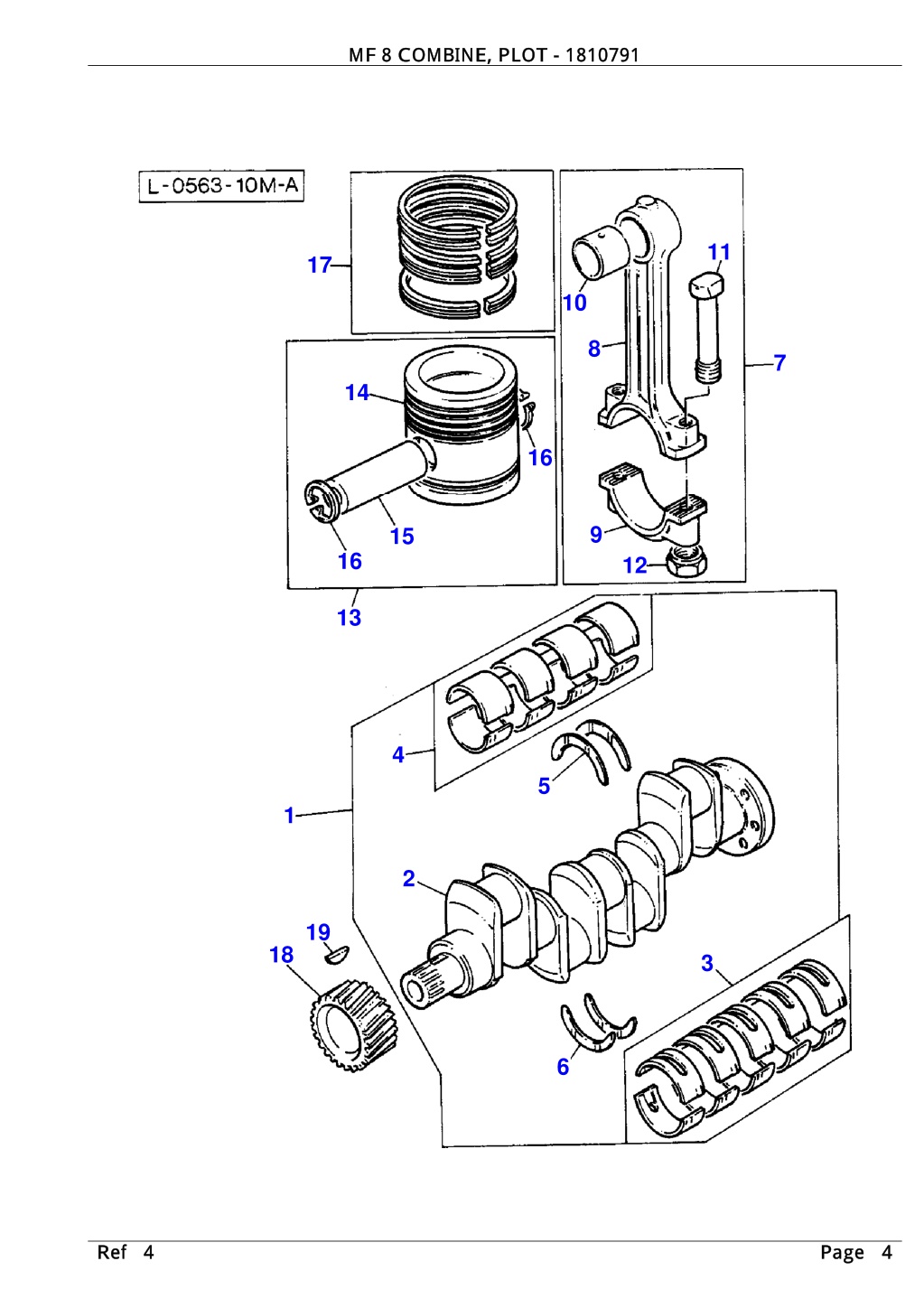 MF 8 COMBINE, PLOT - 1810791

L-0563-10M-A

17
11
10
8
7
14
16
15
16
9
12
13
4
5
1
2
19
18
3
6

Ref 4

Page 4