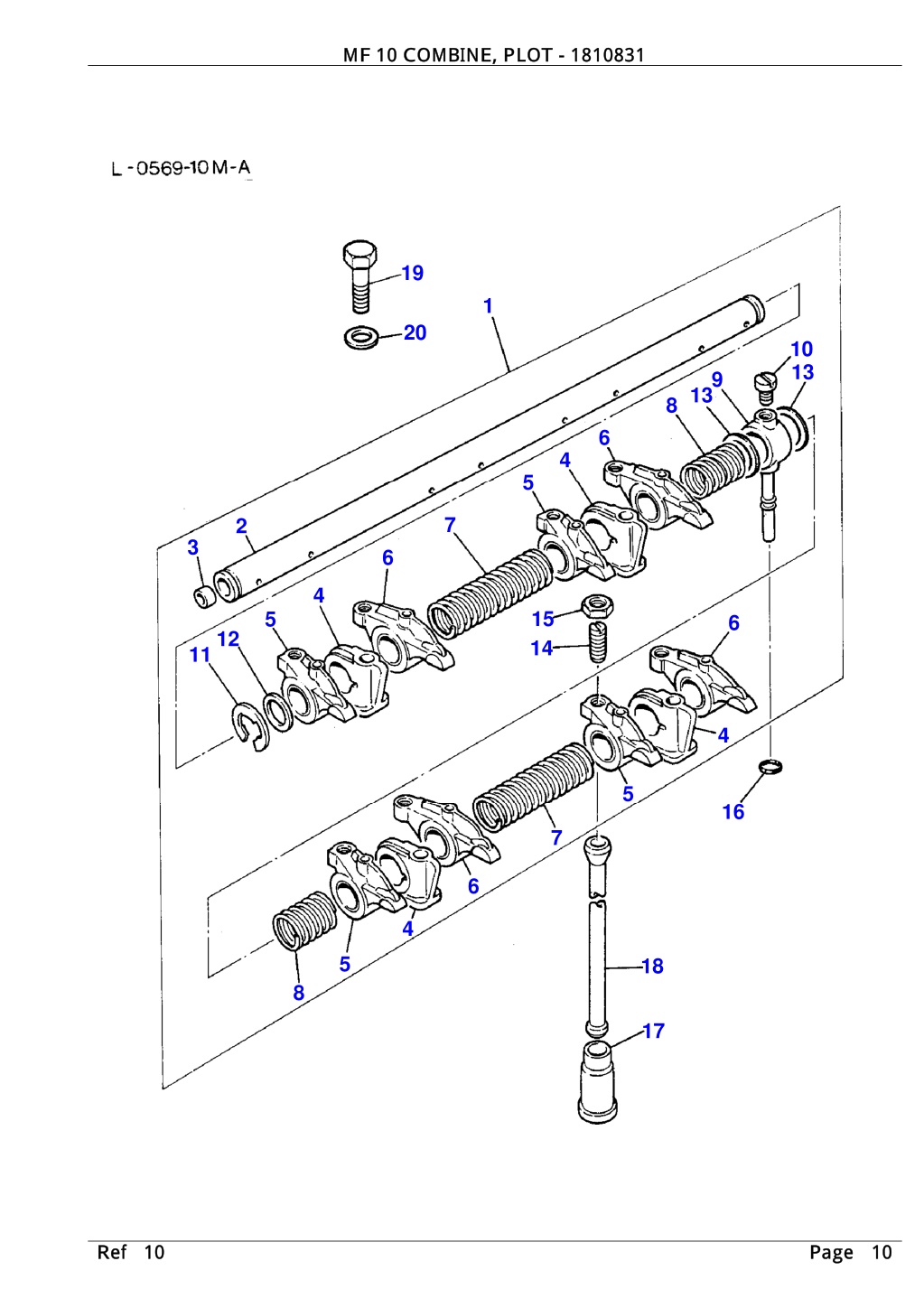 MF 10 COMBINE, PLOT - 1810831

L-0569-10M-A

19
20
1
10
13
9
13
8
6
4
5
7
2
3
6
4
5
12
11
15
14
6
4
5
16
7
6
4
5
8
18
17

Ref 10

Page 10