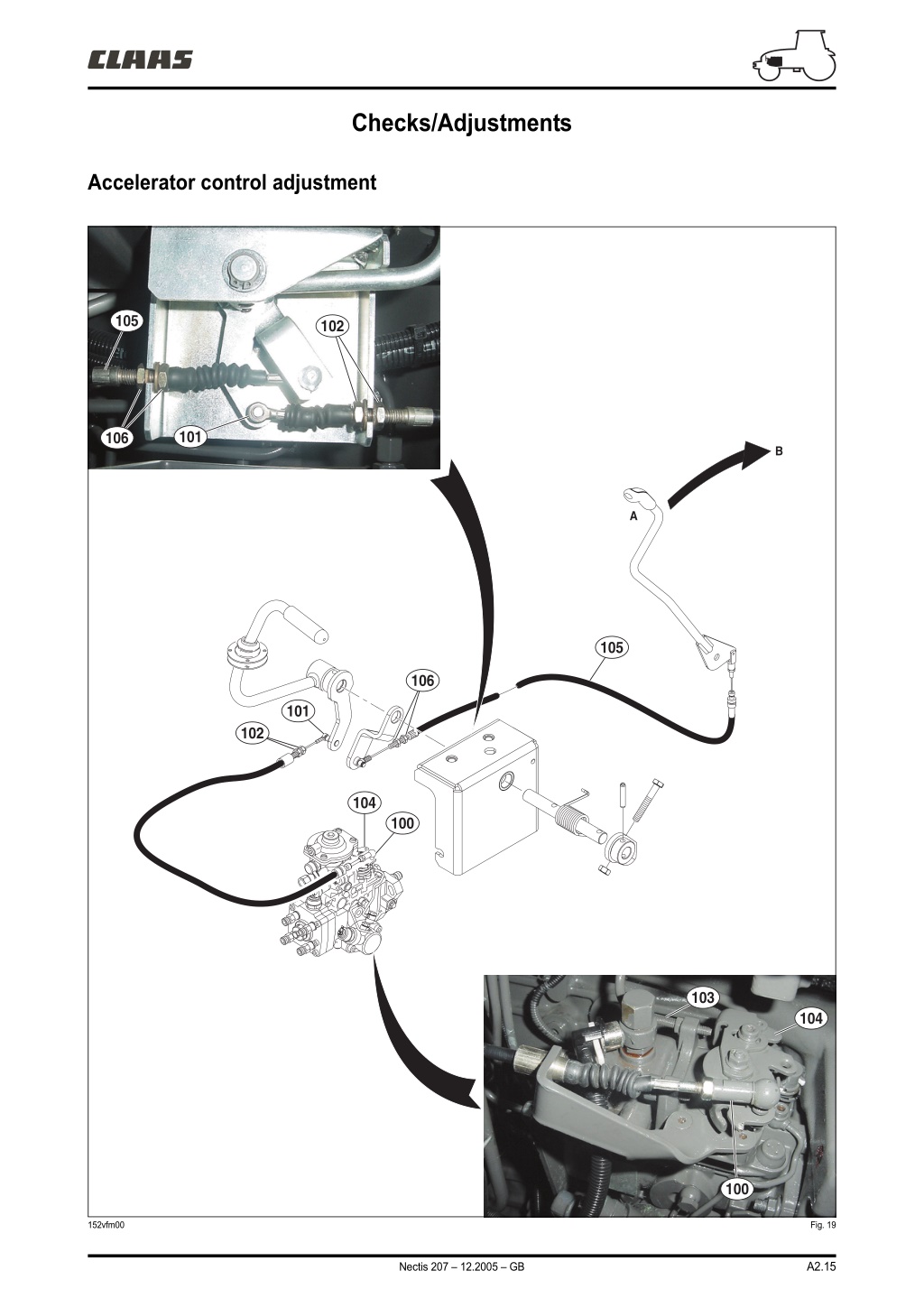 CLAAS

Checks/Adjustments

Accelerator control adjustment

105
102
106
101
B
A
105
106
101
102
104
100
103
104
100

152vfm00

Fig. 19

Nectis 207 – 12.2005 – GB

A2.15