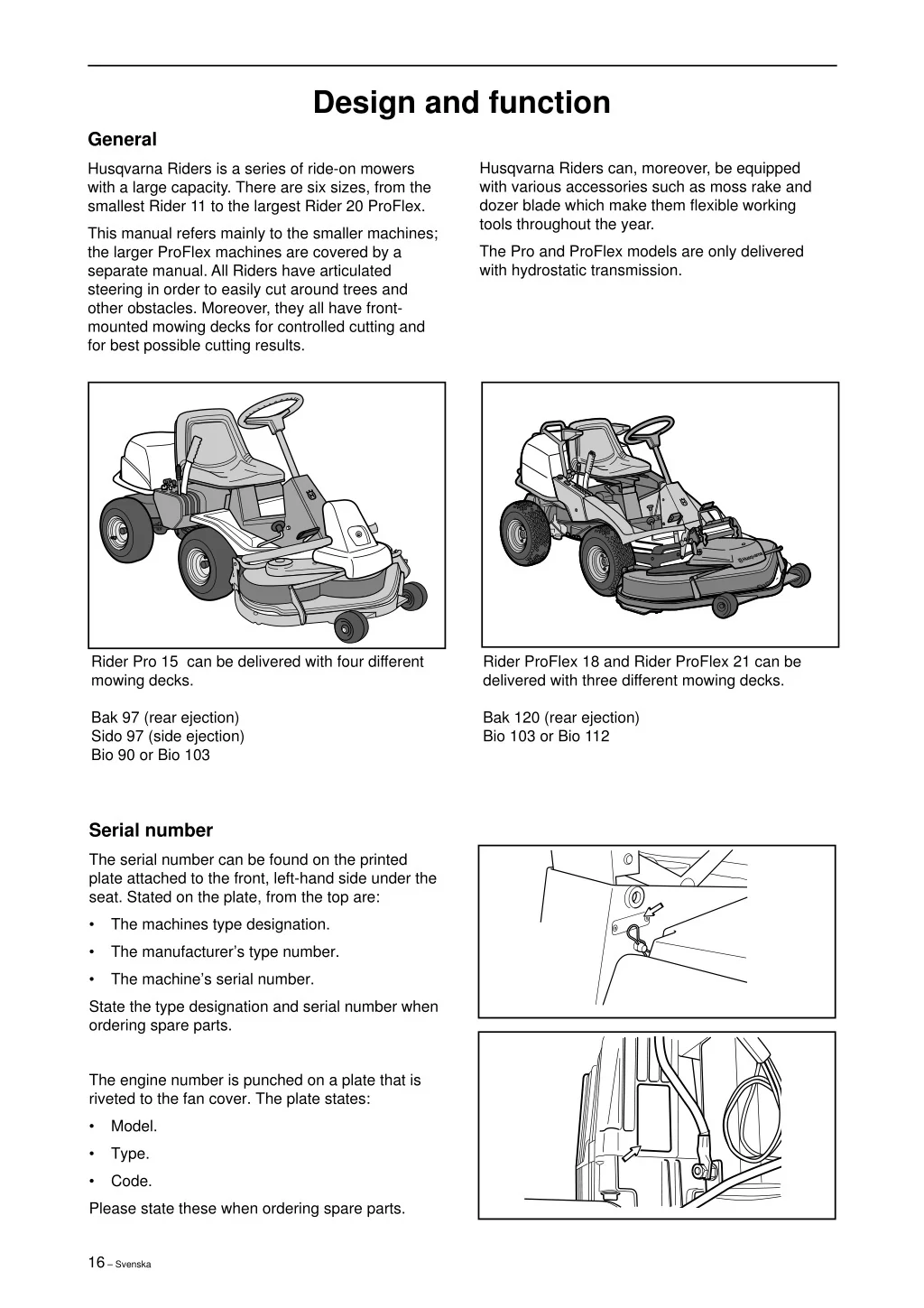 Design and function

General

Husqvarna Riders is a series of ride-on mowers with a large capacity. There are six sizes, from the smallest Rider 11 to the largest Rider 20 ProFlex.

This manual refers mainly to the smaller machines; the larger ProFlex machines are covered by a separate manual. All Riders have articulated steering in order to easily cut around trees and other obstacles. Moreover, they all have front-mounted mowing decks for controlled cutting and for best possible cutting results.

Husqvarna Riders can, moreover, be equipped with various accessories such as moss rake and dozer blade which make them flexible working tools throughout the year.

The Pro and ProFlex models are only delivered with hydrostatic transmission.

Rider Pro 15 can be delivered with four different mowing decks.

Bak 97 (rear ejection)
Sido 97 (side ejection)
Bio 90 or Bio 103

Rider ProFlex 18 and Rider ProFlex 21 can be delivered with three different mowing decks.

Bak 120 (rear ejection)
Bio 103 or Bio 112

Serial number

The serial number can be found on the printed plate attached to the front, left-hand side under the seat. Stated on the plate, from the top are:

• The machines type designation.

• The manufacturer's type number.

• The machine's serial number.

State the type designation and serial number when ordering spare parts.

The engine number is punched on a plate that is riveted to the fan cover. The plate states:

• Model.

• Type.

• Code.

Please state these when ordering spare parts.

16 – Svenska