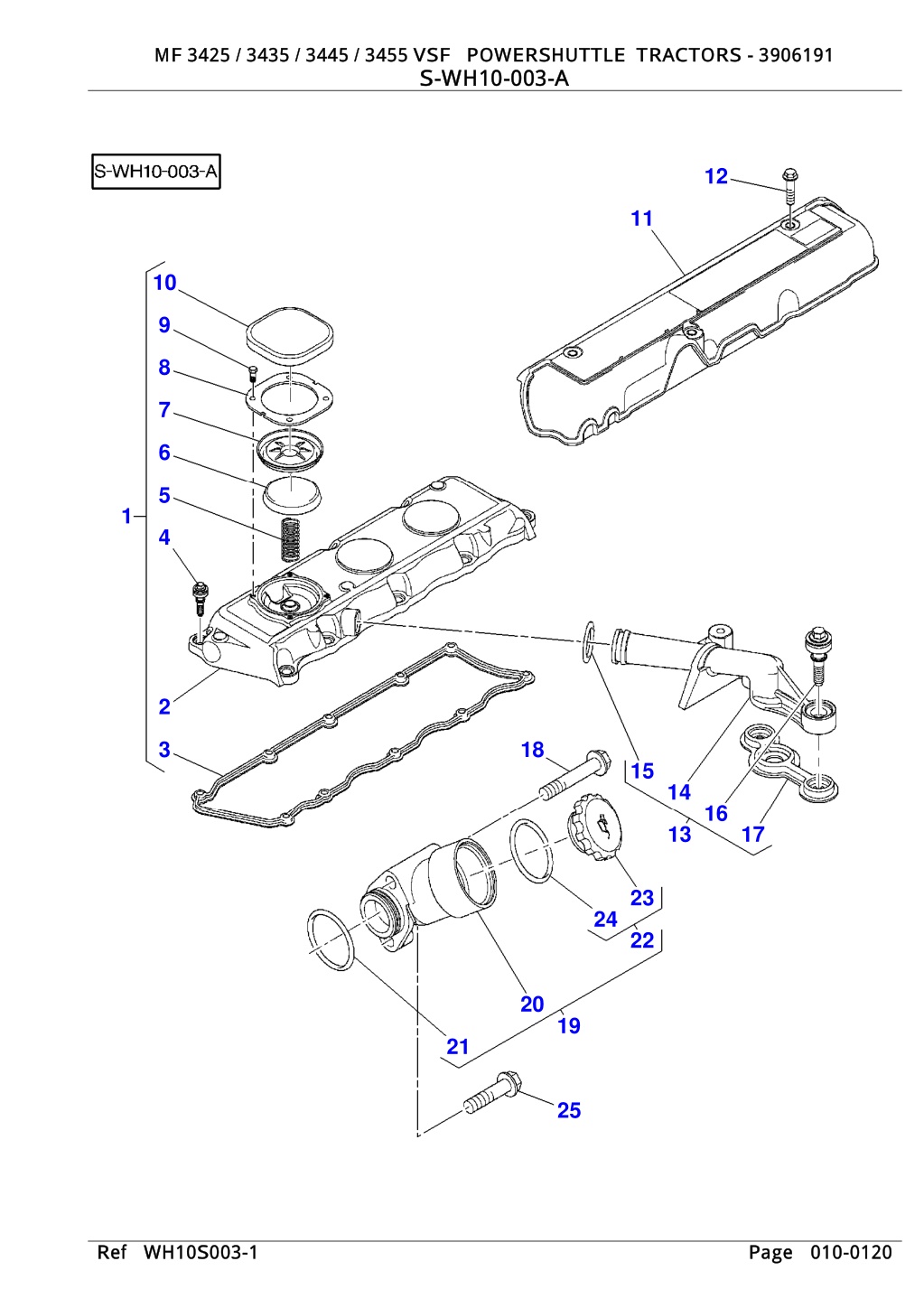 MF 3425 / 3435 / 3445 / 3455 VSF POWERSHUTTLE TRACTORS - 3906191
S-WH10-003-A

S-WH10-003-A

12
11
10
9
8
7
6
5
1
4
2
3
18
15
14
16
13
17
23
24
22
20
19
21
25

Ref WH10S003-1

Page 010-0120