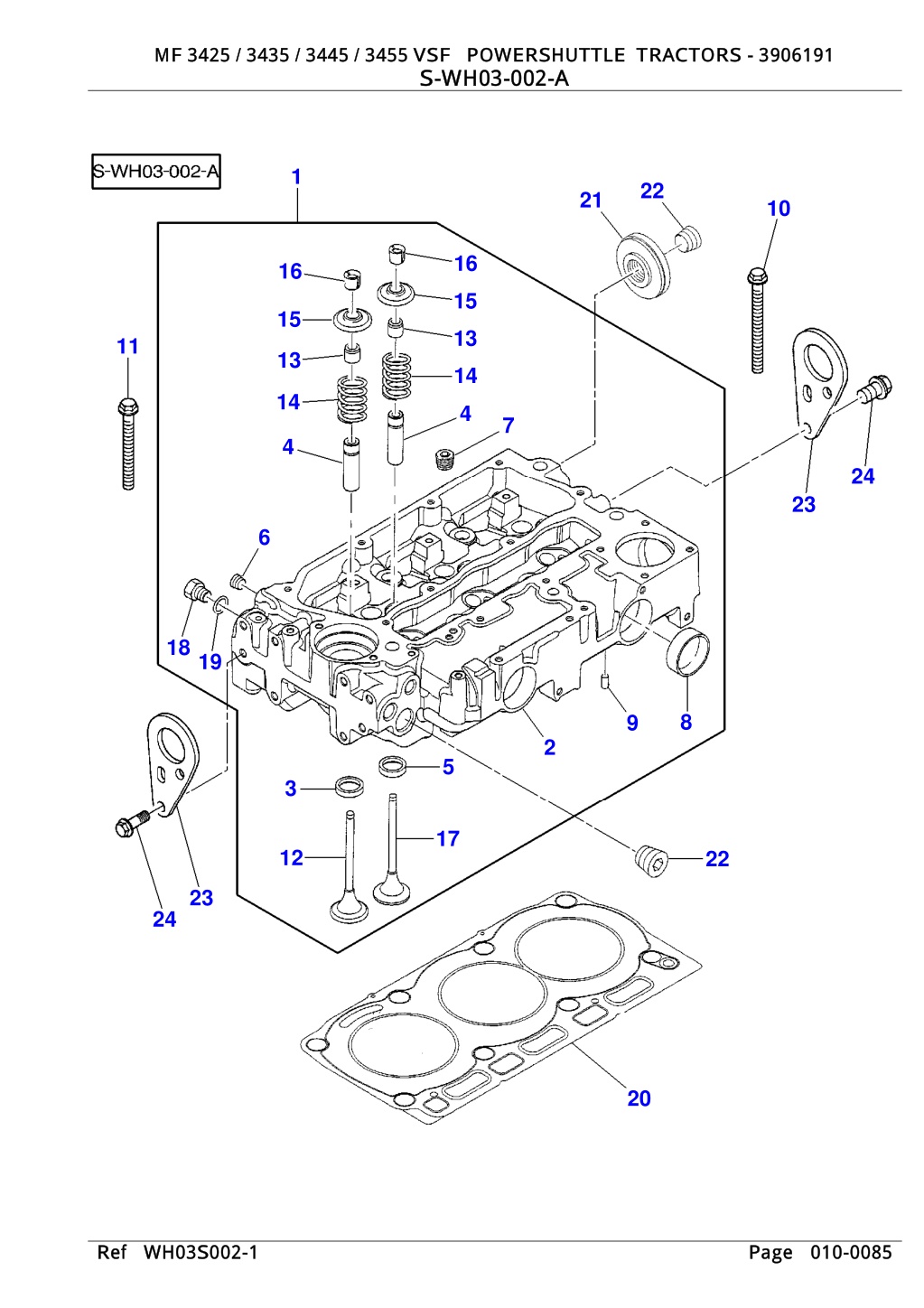 MF 3425 / 3435 / 3445 / 3455 VSF POWERSHUTTLE TRACTORS - 3906191
S-WH03-002-A

S-WH03-002-A

1
21
22
10
16
16
15
15
11
13
13
14
14
4
4
7
24
23
6
18
19
9
8
2
5
3
17
12
22
23
24
20

Ref WH03S002-1
Page 010-0085