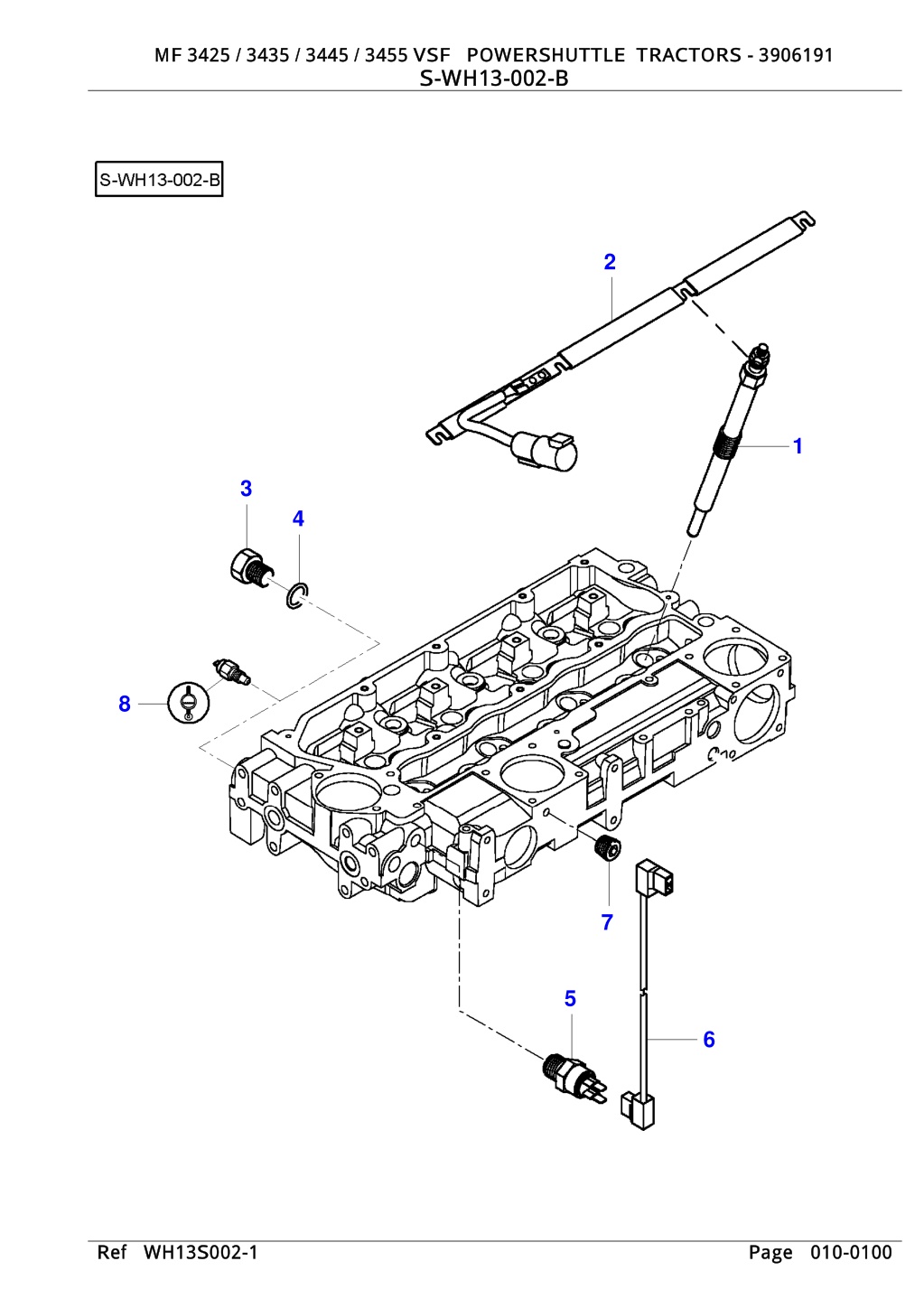 MF 3425 / 3435 / 3445 / 3455 VSF POWERSHUTTLE TRACTORS - 3906191
S-WH13-002-B

S-WH13-002-B

2

1

3

4

8

7

5

6

Ref WH13S002-1

Page 010-0100