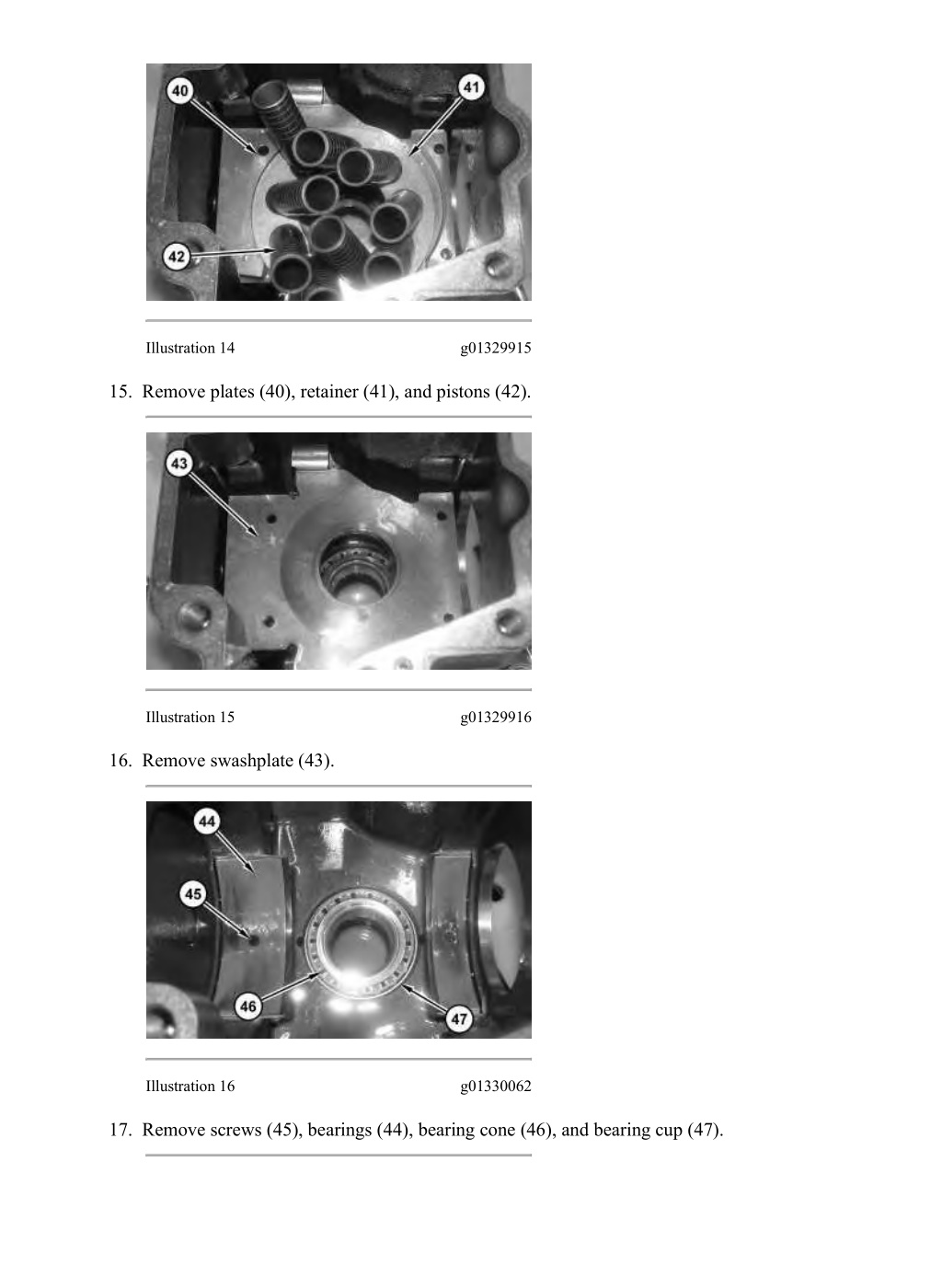 40

41

42

Illustration 14 g01329915

15. Remove plates (40), retainer (41), and pistons (42).

43

Illustration 15 g01329916

16. Remove swashplate (43).

44

45

46

47

Illustration 16 g01330062

17. Remove screws (45), bearings (44), bearing cone (46), and bearing cup (47).