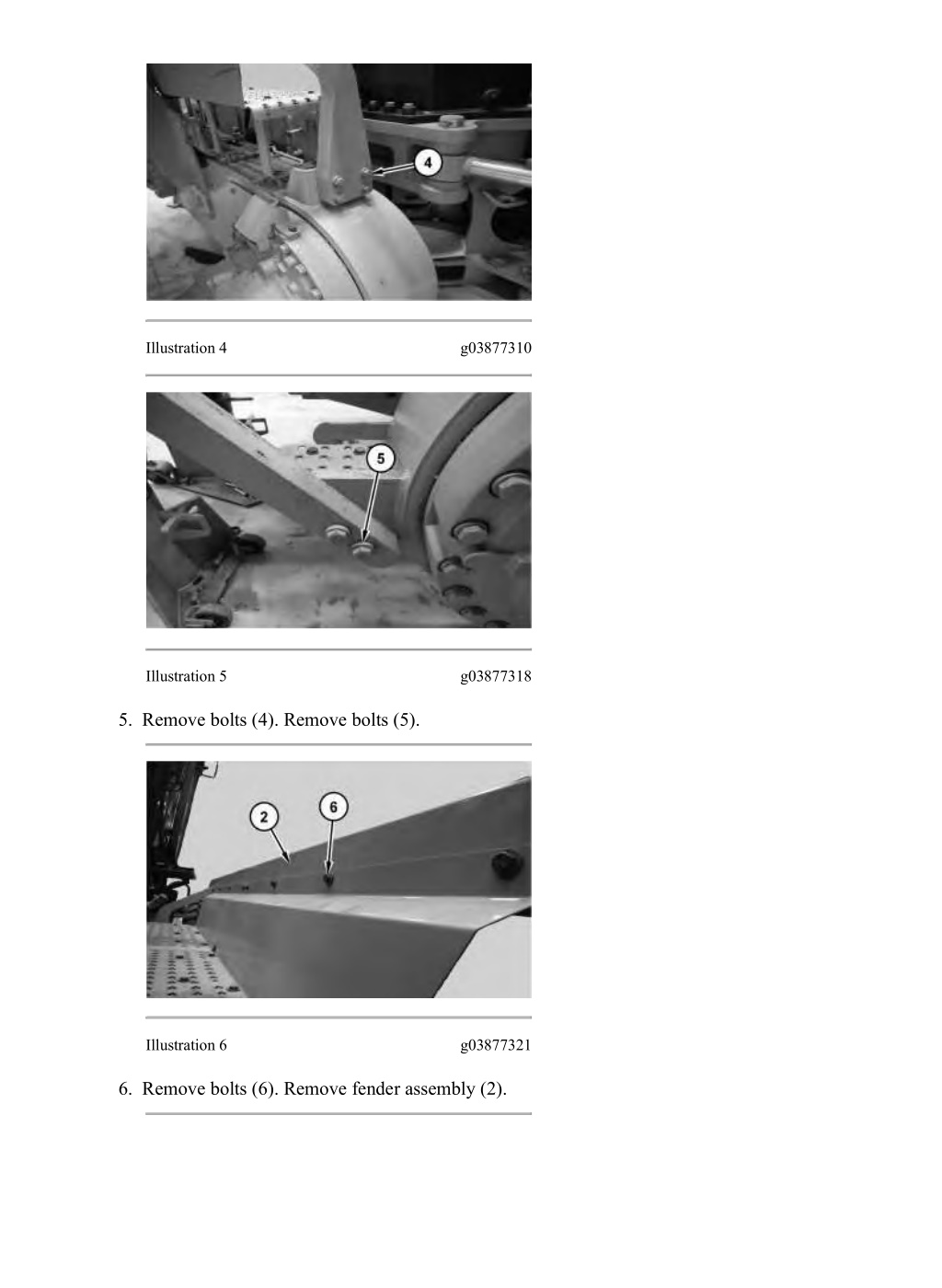 4

Illustration 4 g03877310

5

Illustration 5 g03877318

5. Remove bolts (4). Remove bolts (5).

2

6

Illustration 6 g03877321

6. Remove bolts (6). Remove fender assembly (2).