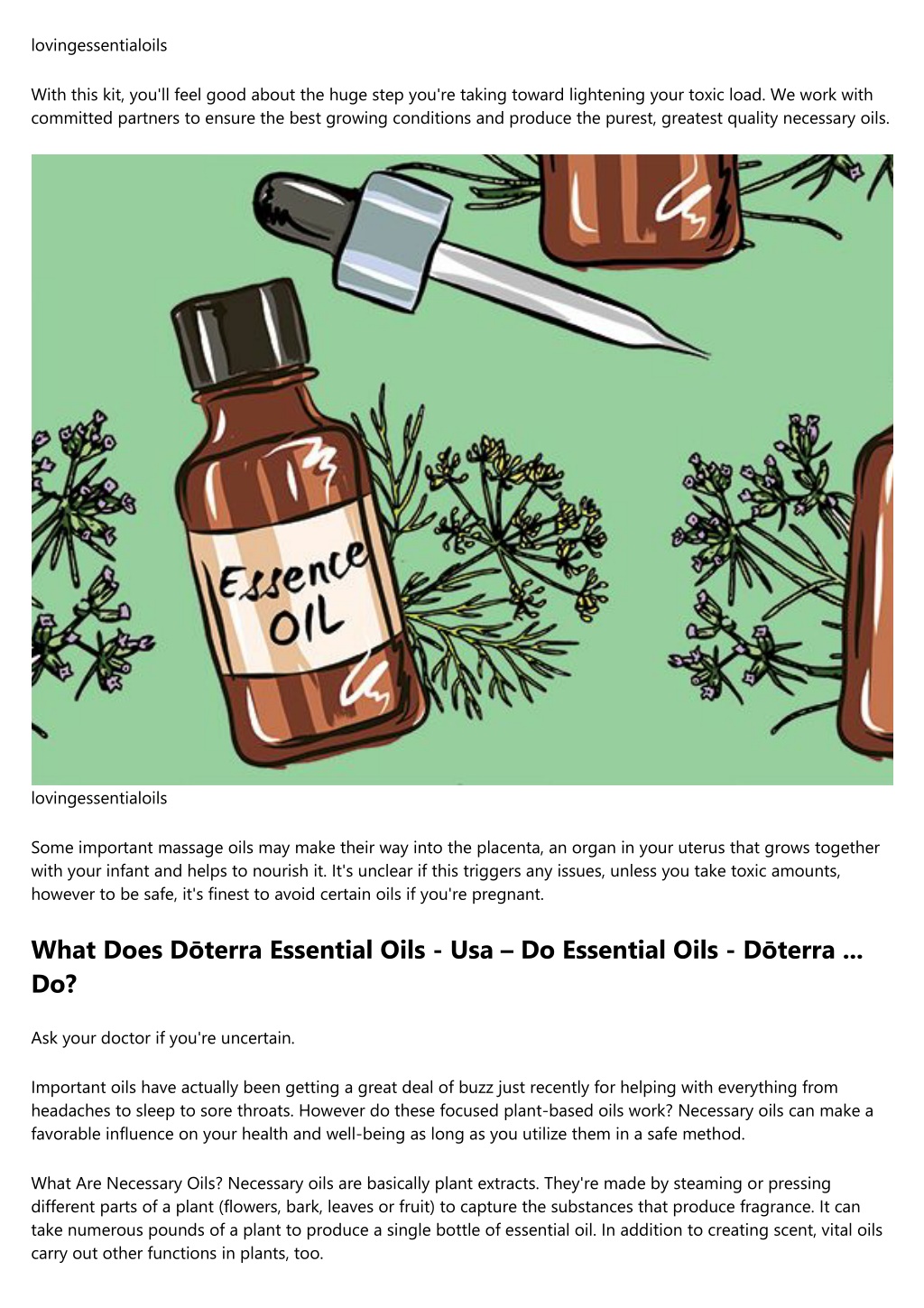 lovingessentialoils

With this kit, you'll feel good about the huge step you're taking toward lightening your toxic load. We work with committed partners to ensure the best growing conditions and produce the purest, greatest quality necessary oils.

Essence OIL

lovingessentialoils

Some important massage oils may make their way into the placenta, an organ in your uterus that grows together with your infant and helps to nourish it. It's unclear if this triggers any issues, unless you take toxic amounts, however to be safe, it's finest to avoid certain oils if you're pregnant.

What Does Dōterra Essential Oils - Usa – Do Essential Oils - Dōterra ... Do?

Ask your doctor if you're uncertain.

Important oils have actually been getting a great deal of buzz just recently for helping with everything from headaches to sleep to sore throats. However do these focused plant-based oils work? Necessary oils can make a favorable influence on your health and well-being as long as you utilize them in a safe method.

What Are Necessary Oils? Necessary oils are basically plant extracts. They're made by steaming or pressing different parts of a plant (flowers, bark, leaves or fruit) to capture the substances that produce fragrance. It can take numerous pounds of a plant to produce a single bottle of essential oil. In addition to creating scent, vital oils carry out other functions in plants, too.