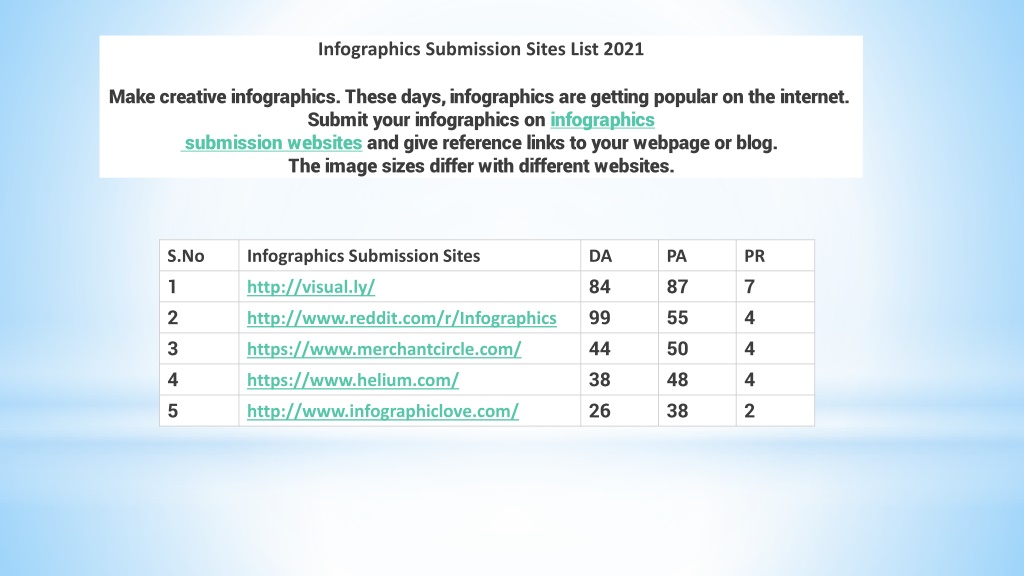 Infographics Submission Sites List 2021

Make creative infographics. These days, infographics are getting popular on the internet. Submit your infographics on infographics submission websites and give reference links to your webpage or blog. The image sizes differ with different websites.

| S.No | Infographics Submission Sites | DA | PA | PR |
|---|---|---|---|---|
| 1 | http://visual.ly/ | 84 | 87 | 7 |
| 2 | http://www.reddit.com/r/Infographics | 99 | 55 | 4 |
| 3 | https://www.merchantcircle.com/ | 44 | 50 | 4 |
| 4 | https://www.helium.com/ | 38 | 48 | 4 |
| 5 | http://www.infographiclove.com/ | 26 | 38 | 2 |