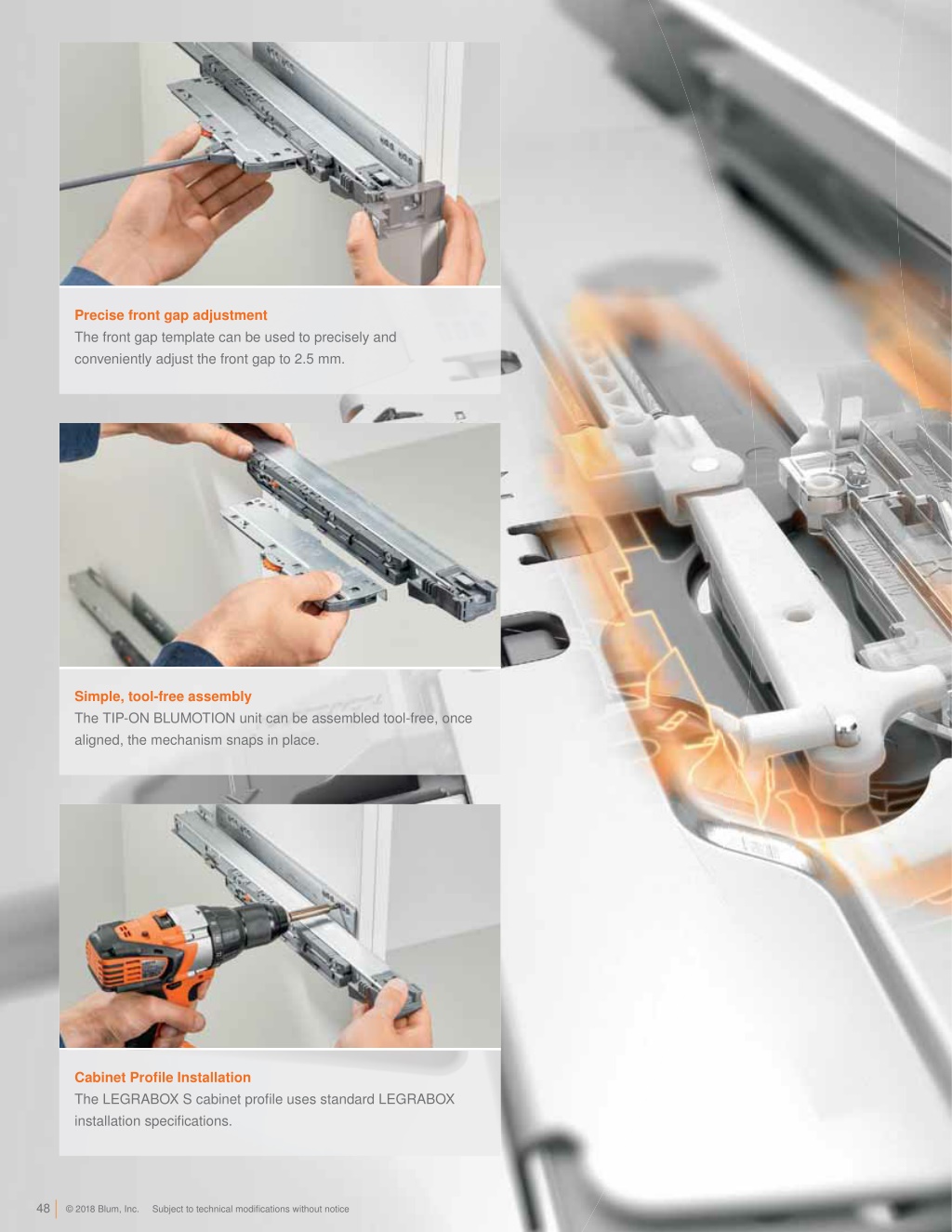 Precise front gap adjustment
The front gap template can be used to precisely and conveniently adjust the front gap to 2.5 mm.

Simple, tool-free assembly
The TIP-ON BLUMOTION unit can be assembled tool-free, once aligned, the mechanism snaps in place.

Cabinet Profile Installation
The LEGRABOX S cabinet profile uses standard LEGRABOX installation specifications.

48 © 2018 Blum, Inc. Subject to technical modifications without notice