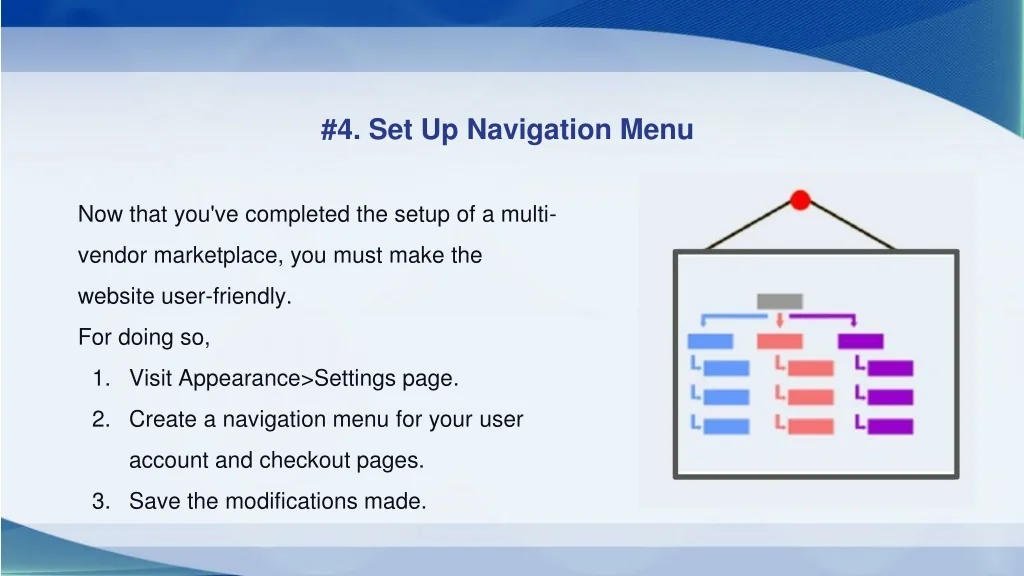 #4. Set Up Navigation Menu

Now that you've completed the setup of a multi-vendor marketplace, you must make the website user-friendly.
For doing so,
1. Visit Appearance>Settings page.
2. Create a navigation menu for your user account and checkout pages.
3. Save the modifications made.