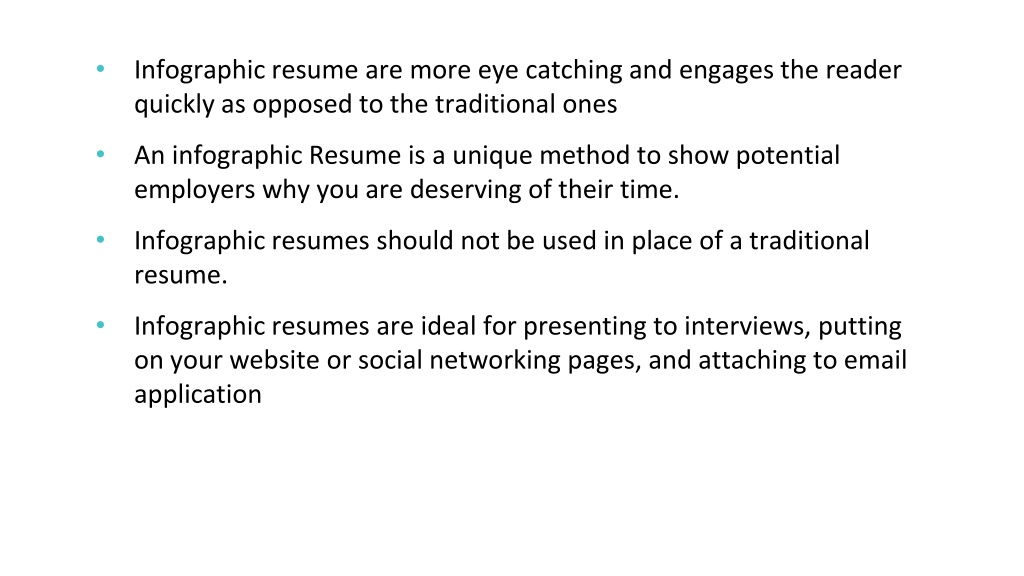 • Infographic resume are more eye catching and engages the reader quickly as opposed to the traditional ones

• An infographic Resume is a unique method to show potential employers why you are deserving of their time.

• Infographic resumes should not be used in place of a traditional resume.

• Infographic resumes are ideal for presenting to interviews, putting on your website or social networking pages, and attaching to email application