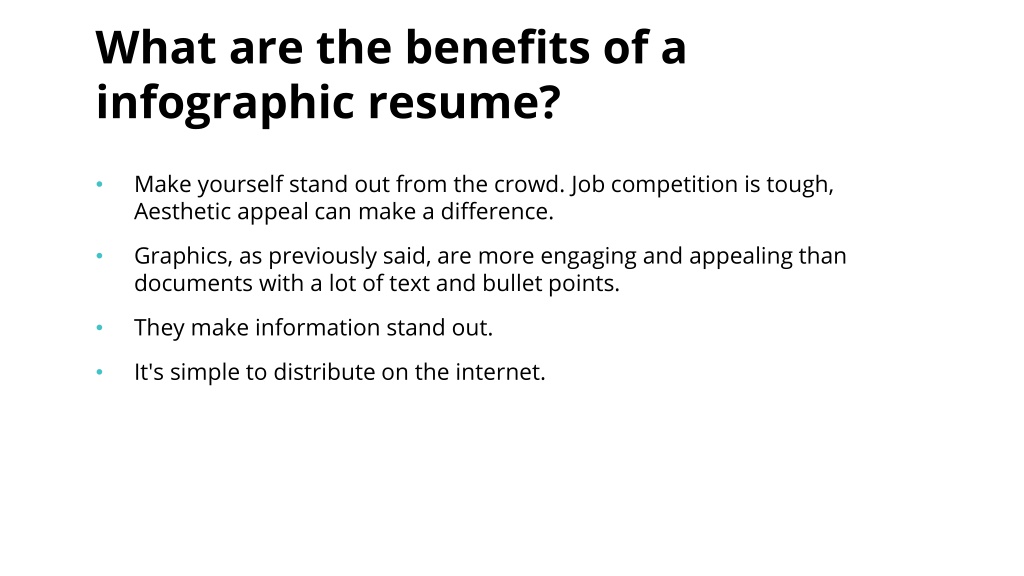 What are the benefits of a infographic resume?

• Make yourself stand out from the crowd. Job competition is tough, Aesthetic appeal can make a difference.

• Graphics, as previously said, are more engaging and appealing than documents with a lot of text and bullet points.

• They make information stand out.

• It's simple to distribute on the internet.