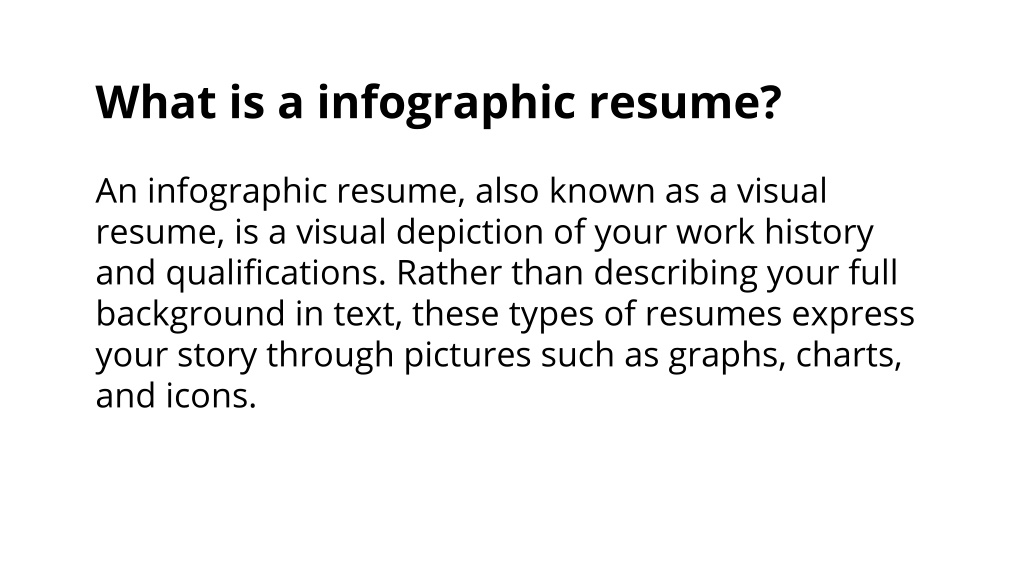 What is a infographic resume?

An infographic resume, also known as a visual resume, is a visual depiction of your work history and qualifications. Rather than describing your full background in text, these types of resumes express your story through pictures such as graphs, charts, and icons.