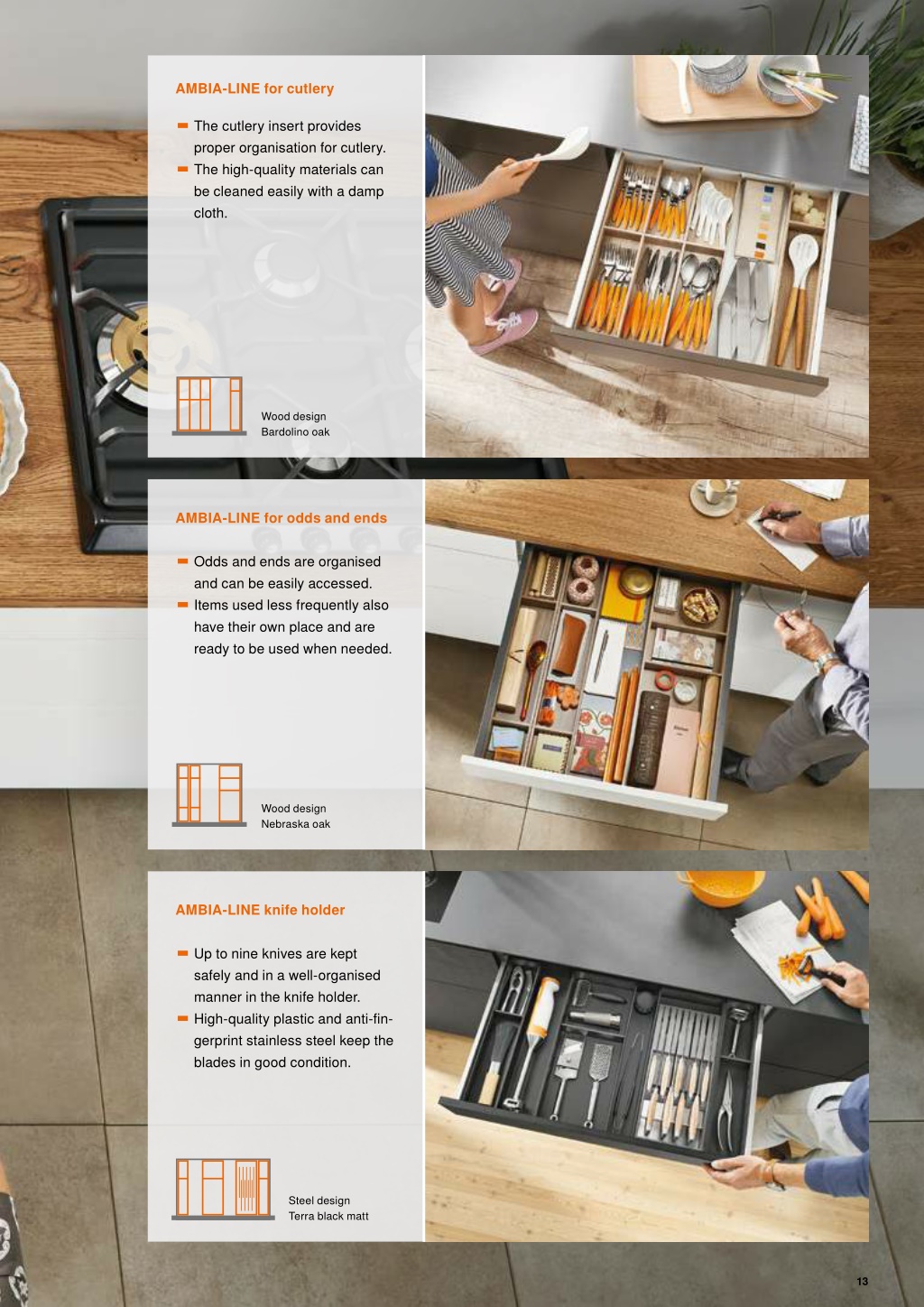 AMBIA-LINE for cutlery

- The cutlery insert provides proper organisation for cutlery.
- The high-quality materials can be cleaned easily with a damp cloth.

Wood design
Bardolino oak

AMBIA-LINE for odds and ends

- Odds and ends are organised and can be easily accessed.
- Items used less frequently also have their own place and are ready to be used when needed.

Wood design
Nebraska oak

AMBIA-LINE knife holder

- Up to nine knives are kept safely and in a well-organised manner in the knife holder.
- High-quality plastic and anti-fingerprint stainless steel keep the blades in good condition.

Steel design
Terra black matt

13