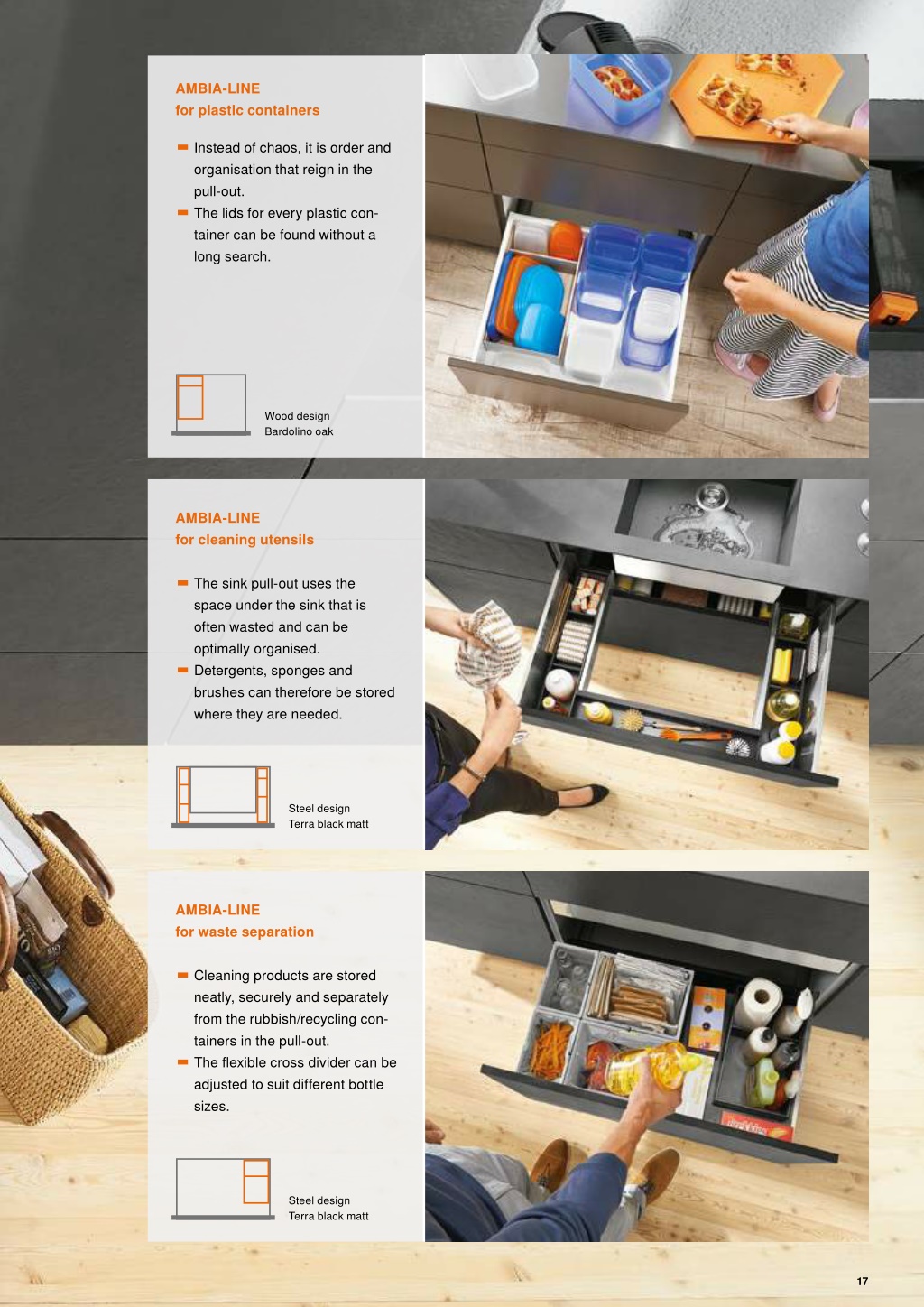 AMBIA-LINE
for plastic containers

- Instead of chaos, it is order and organisation that reign in the pull-out.
- The lids for every plastic container can be found without a long search.

Wood design
Bardolino oak

AMBIA-LINE
for cleaning utensils

- The sink pull-out uses the space under the sink that is often wasted and can be optimally organised.
- Detergents, sponges and brushes can therefore be stored where they are needed.

Steel design
Terra black matt

AMBIA-LINE
for waste separation

- Cleaning products are stored neatly, securely and separately from the rubbish/recycling containers in the pull-out.
- The flexible cross divider can be adjusted to suit different bottle sizes.

Steel design
Terra black matt

17