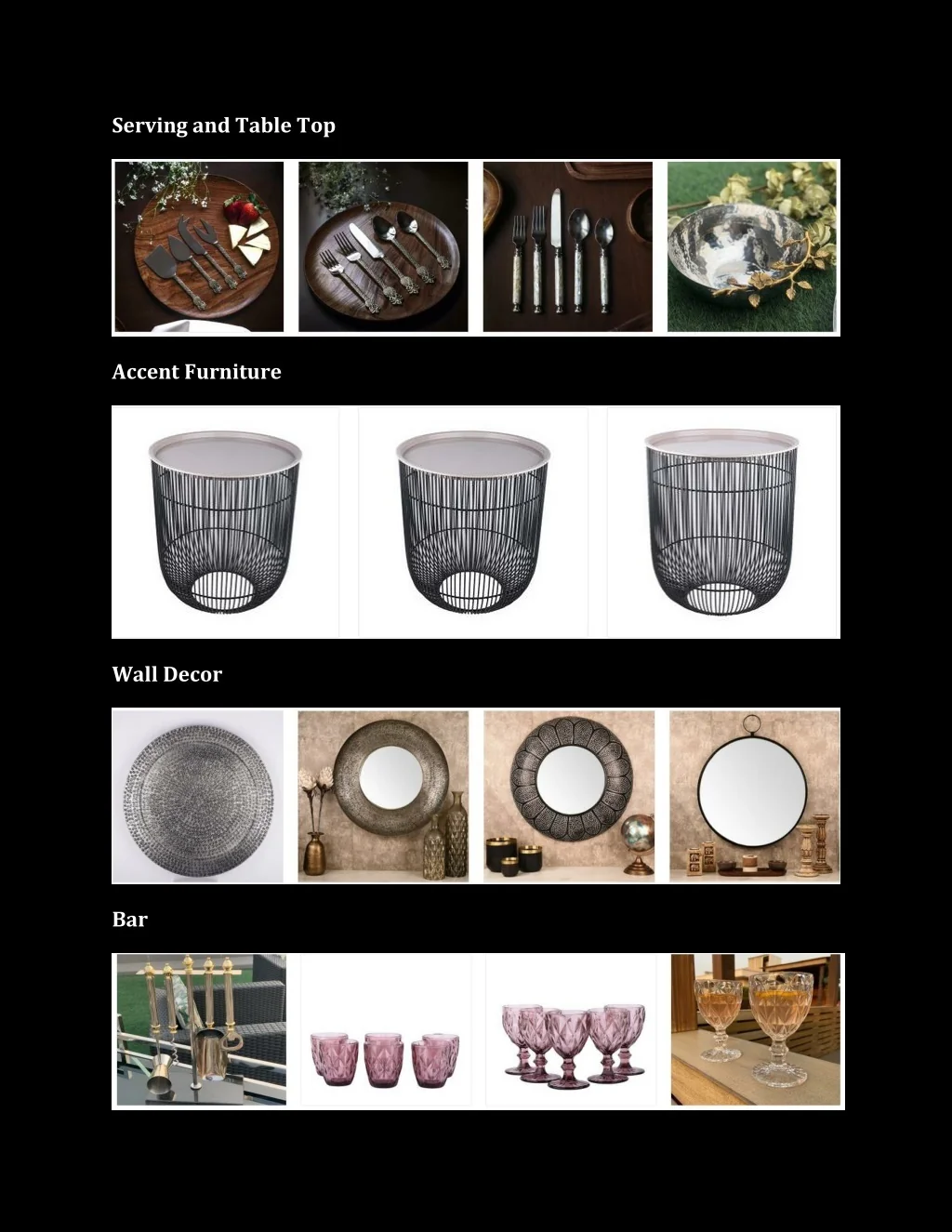 Serving and Table Top

Accent Furniture

Wall Decor

Bar