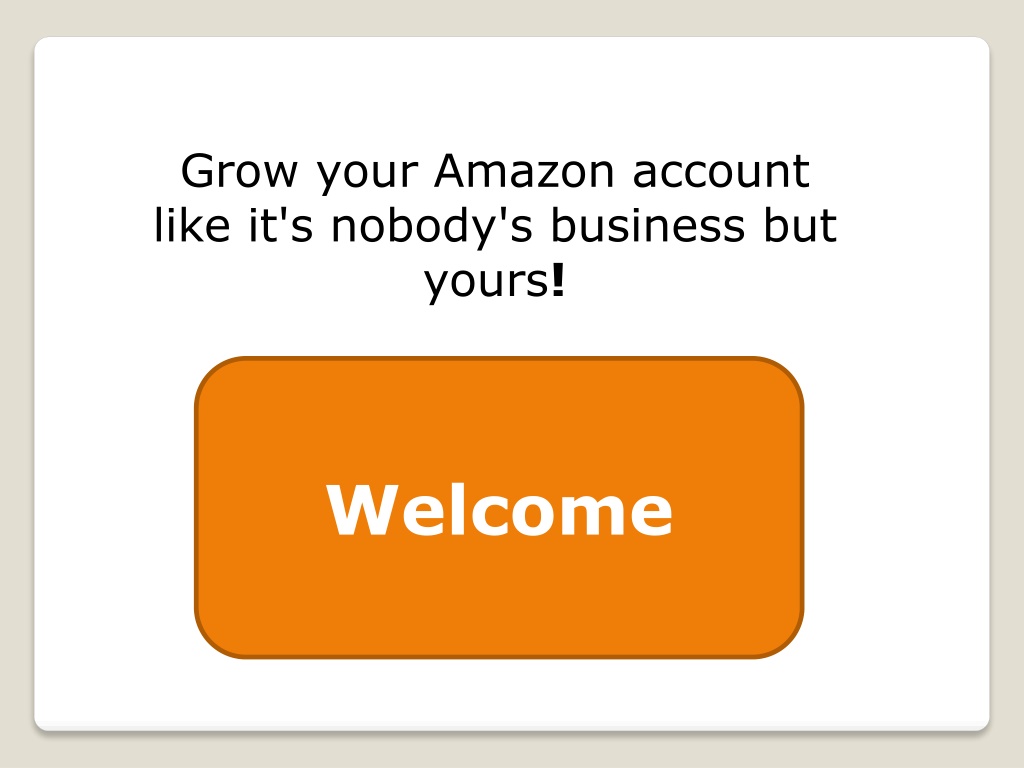 Grow your Amazon account like it's nobody's business but yours!

Welcome