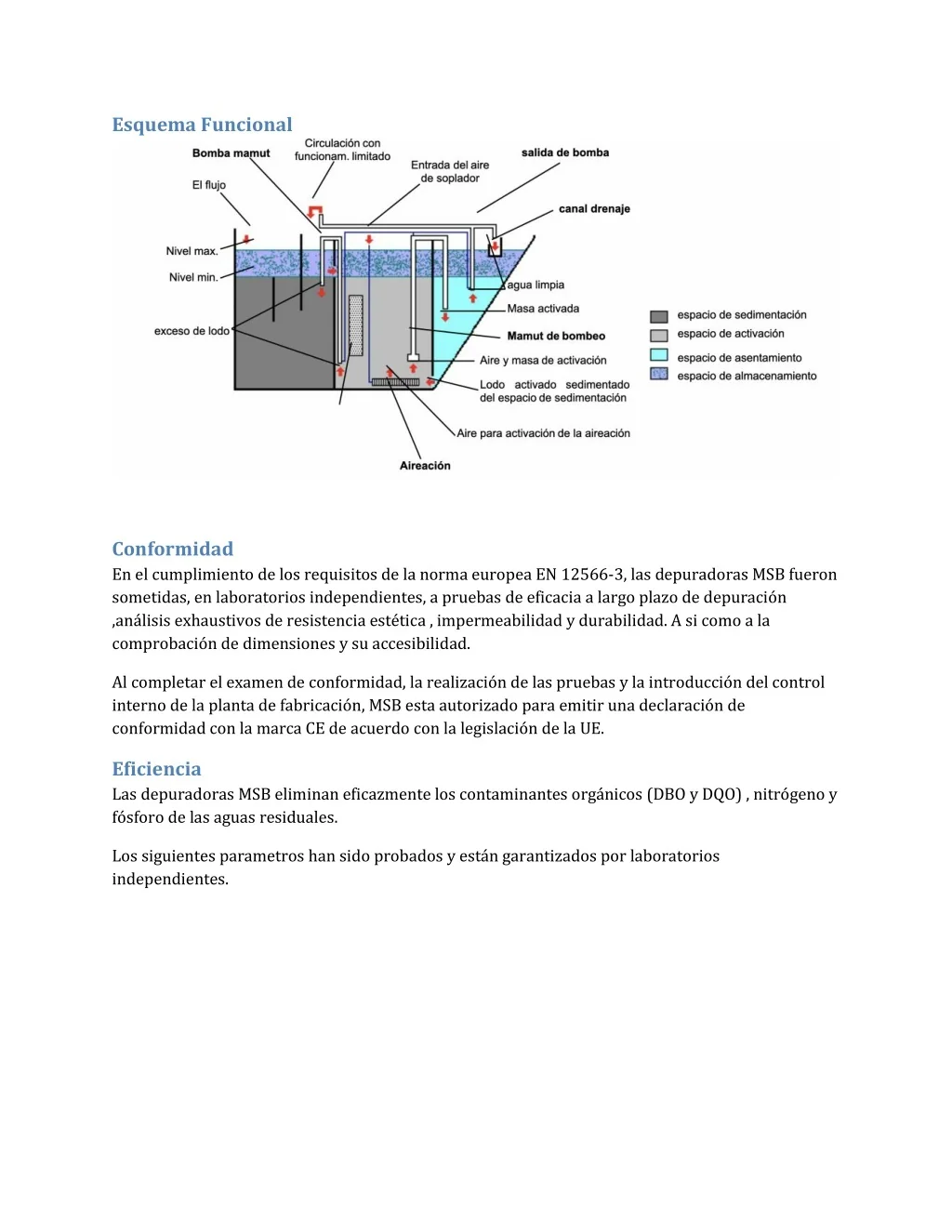 Esquema Funcional

Bomba mamut
Circulación con funcionam. limitado
Entrada del aire de soplador
salida de bomba
El flujo
canal drenaje
Nivel max.
Nivel min.
agua limpia
Masa activada
exceso de lodo
Mamut de bombeo
Aire y masa de activación
Lodo activado sedimentado del espacio de sedimentación
Aire para activación de la aireación
Aireación
espacio de sedimentación
espacio de activación
espacio de asentamiento
espacio de almacenamiento

Conformidad
En el cumplimiento de los requisitos de la norma europea EN 12566-3, las depuradoras MSB fueron sometidas, en laboratorios independientes, a pruebas de eficacia a largo plazo de depuración ,análisis exhaustivos de resistencia estética , impermeabilidad y durabilidad. A si como a la comprobación de dimensiones y su accesibilidad.

Al completar el examen de conformidad, la realización de las pruebas y la introducción del control interno de la planta de fabricación, MSB esta autorizado para emitir una declaración de conformidad con la marca CE de acuerdo con la legislación de la UE.

Eficiencia
Las depuradoras MSB eliminan eficazmente los contaminantes orgánicos (DBO y DQO) , nitrógeno y fósforo de las aguas residuales.

Los siguientes parametros han sido probados y están garantizados por laboratorios independientes.