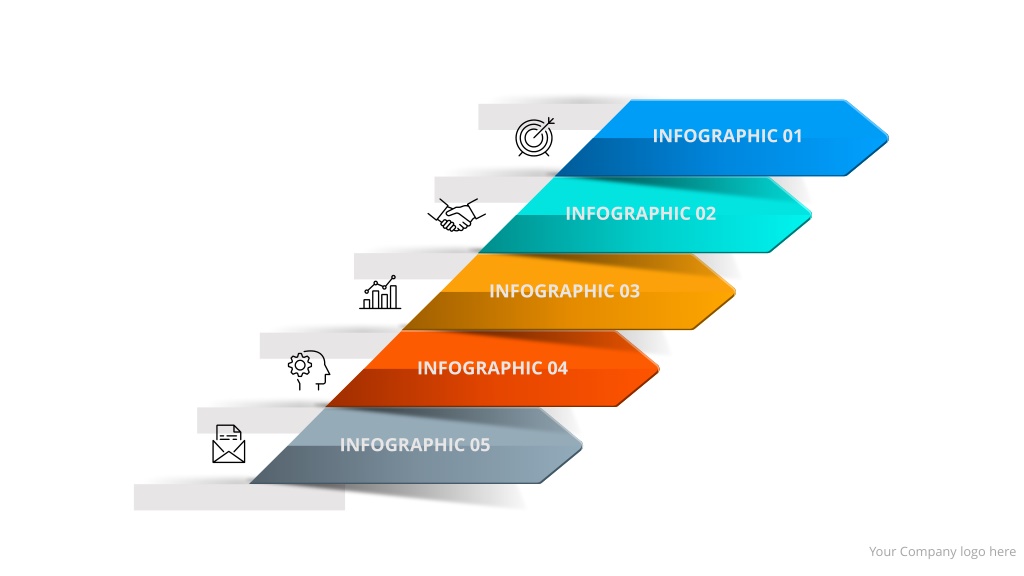 INFOGRAPHIC 01

INFOGRAPHIC 02

INFOGRAPHIC 03

INFOGRAPHIC 04

INFOGRAPHIC 05

Your Company logo here