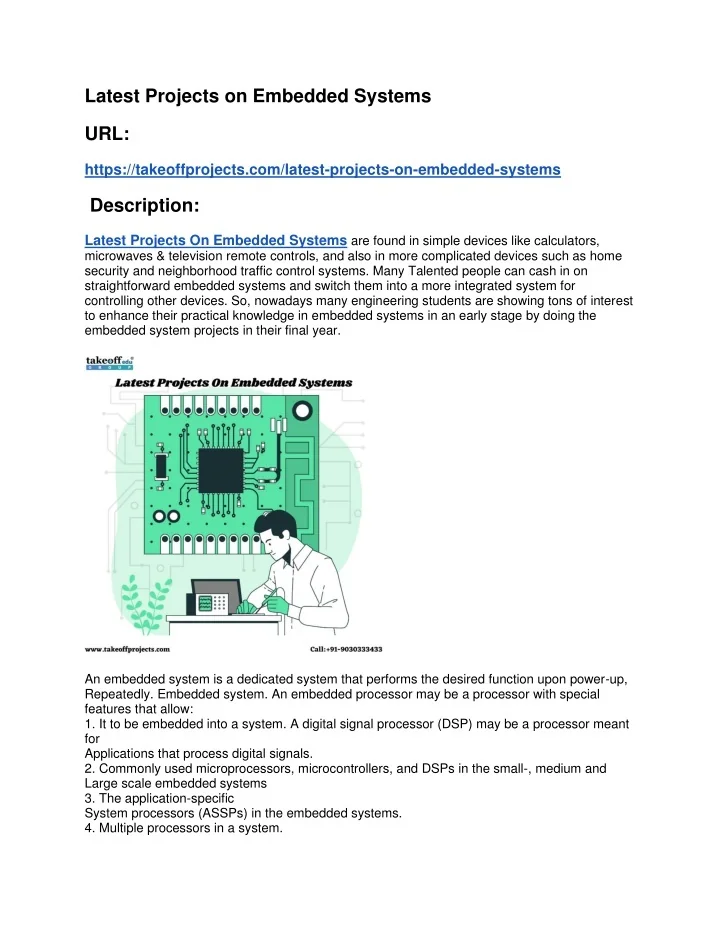 Latest Projects on Embedded Systems

URL:

https://takeoffprojects.com/latest-projects-on-embedded-systems

Description:

Latest Projects On Embedded Systems are found in simple devices like calculators, microwaves & television remote controls, and also in more complicated devices such as home security and neighborhood traffic control systems. Many Talented people can cash in on straightforward embedded systems and switch them into a more integrated system for controlling other devices. So, nowadays many engineering students are showing tons of interest to enhance their practical knowledge in embedded systems in an early stage by doing the embedded system projects in their final year.

takeoff edu GROUP

Latest Projects On Embedded Systems

www.takeoffprojects.com

Call:+91-9030333433

An embedded system is a dedicated system that performs the desired function upon power-up, Repeatedly. Embedded system. An embedded processor may be a processor with special features that allow:
1. It to be embedded into a system. A digital signal processor (DSP) may be a processor meant for
Applications that process digital signals.
2. Commonly used microprocessors, microcontrollers, and DSPs in the small-, medium and Large scale embedded systems
3. The application-specific
System processors (ASSPs) in the embedded systems.
4. Multiple processors in a system.